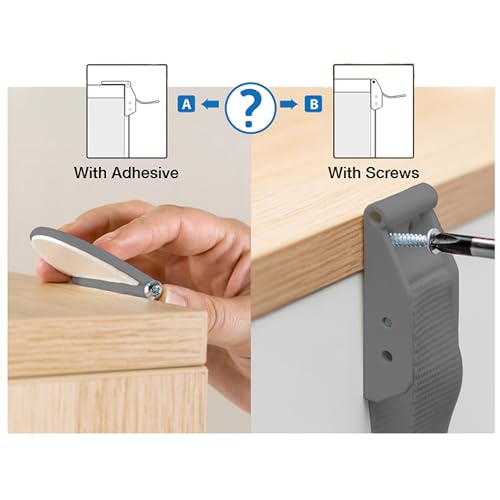 A ? B

With Adhesive

With Screws