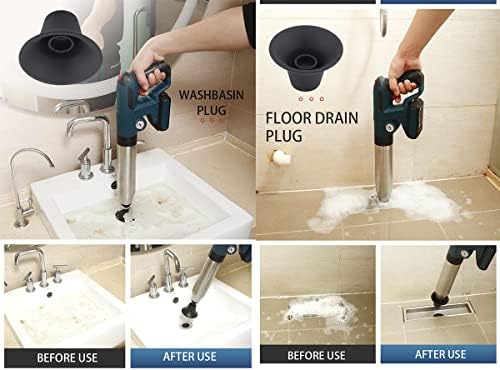 WASHBASIN PLUG

FLOOR DRAIN PLUG

BEFORE USE

AFTER USE

BEFORE USE

AFTER USE