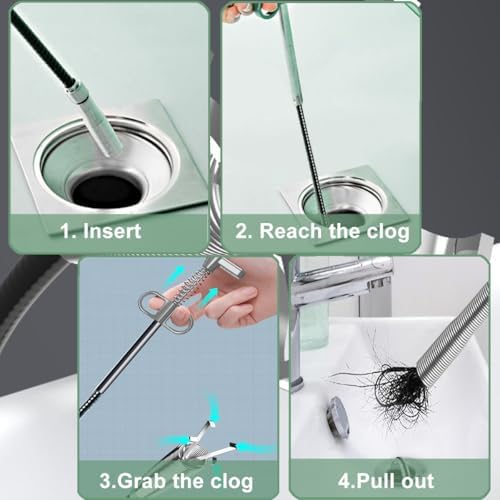 1. Insert

2. Reach the clog

3.Grab the clog

4.Pull out