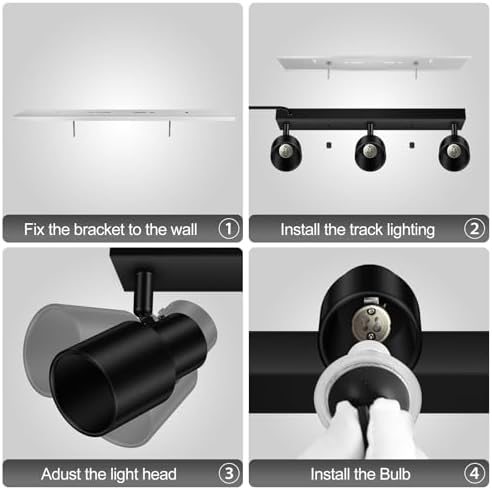 Fix the bracket to the wall ①

Install the track lighting ②

Adust the light head ③

Install the Bulb ④