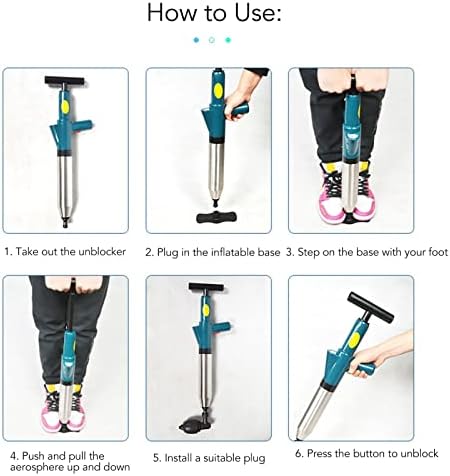 How to Use:

1. Take out the unblocker

2. Plug in the inflatable base

3. Step on the base with your foot

4. Push and pull the aerosphere up and down

5. Install a suitable plug

6. Press the button to unblock