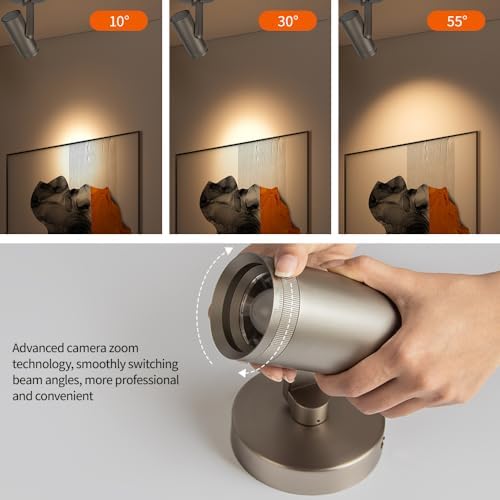 10°

30°

55°

Advanced camera zoom technology, smoothly switching beam angles, more professional and convenient