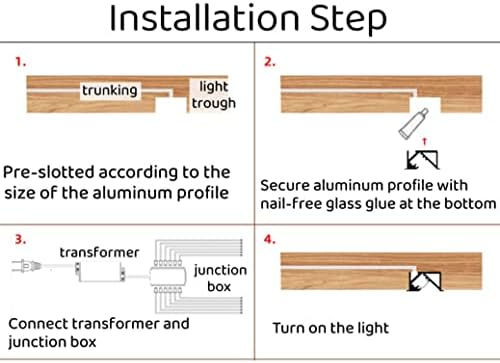 Installation Step

1.

trunking

light trough

Pre-slotted according to the size of the aluminum profile

2.

Secure aluminum profile with nail-free glass glue at the bottom

3.

transformer

junction box

Connect transformer and junction box

4.

Turn on the light