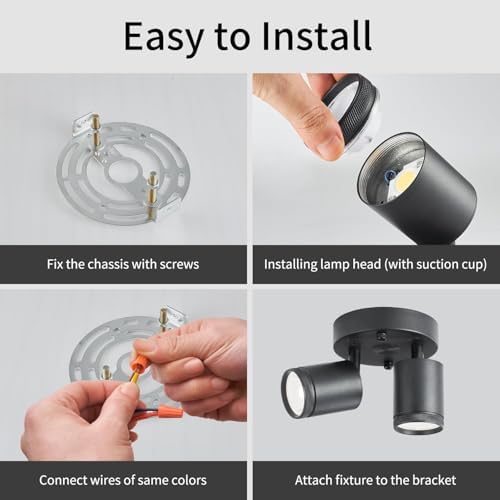 Easy to Install

Fix the chassis with screws

Installing lamp head (with suction cup)

Connect wires of same colors

Attach fixture to the bracket