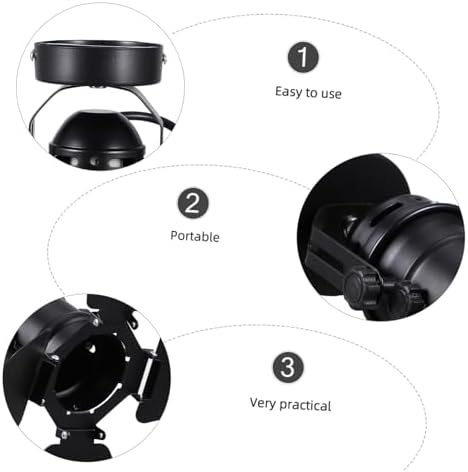 1
Easy to use

2
Portable

3
Very practical