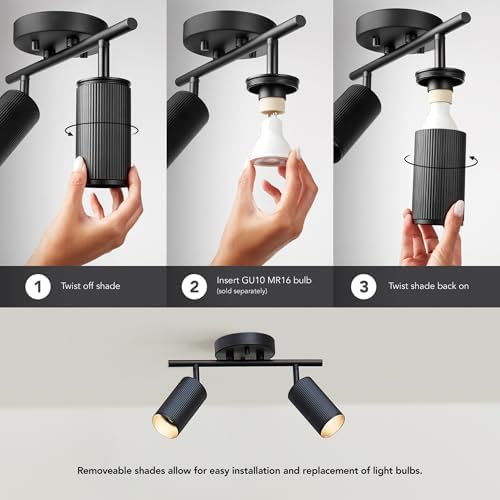 1 Twist off shade

2 Insert GU10 MR16 bulb
(sold separately)

3 Twist shade back on

Removeable shades allow for easy installation and replacement of light bulbs.