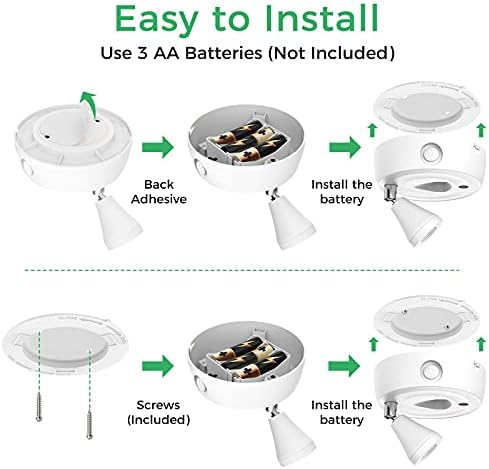 Easy to Install

Use 3 AA Batteries (Not Included)

Back Adhesive

Install the battery

Screws (Included)

Install the battery