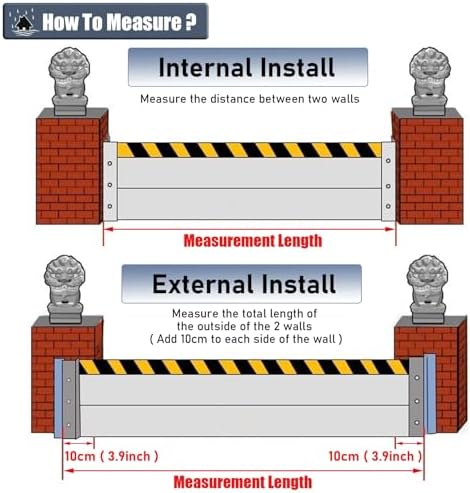 How To Measure ?

Internal Install

Measure the distance between two walls

Measurement Length

External Install

Measure the total length of the outside of the 2 walls ( Add 10cm to each side of the wall )

10cm ( 3.9inch )

10cm ( 3.9inch )

Measurement Length