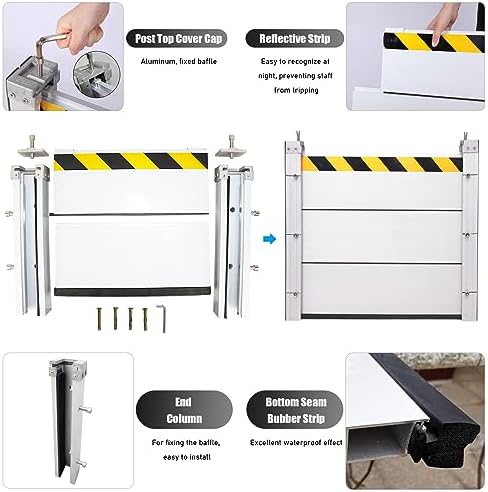 Post Top Cover Cap

Aluminum, fixed baffle

Reflective Strip

Easy to recognize at night, preventing staff from tripping

End Column

For fixing the baffle, easy to install

Bottom Seam Bubber Strip

Excellent waterproof effect