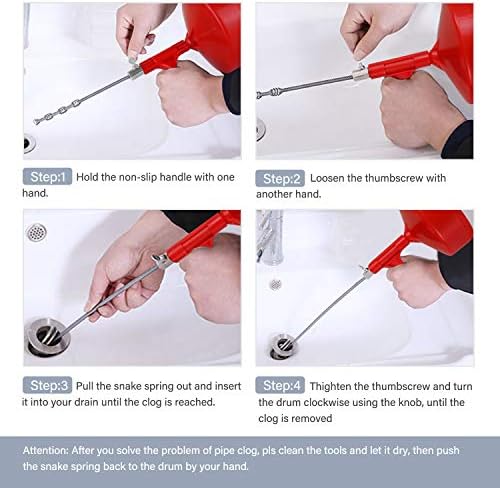 Step:1 Hold the non-slip handle with one hand.

Step:2 Loosen the thumbscrew with another hand.

Step:3 Pull the snake spring out and insert it into your drain until the clog is reached.

Step:4 Thighten the thumbscrew and turn the drum clockwise using the knob, until the clog is removed

Attention: After you solve the problem of pipe clog, pls clean the tools and let it dry, then push the snake spring back to the drum by your hand.