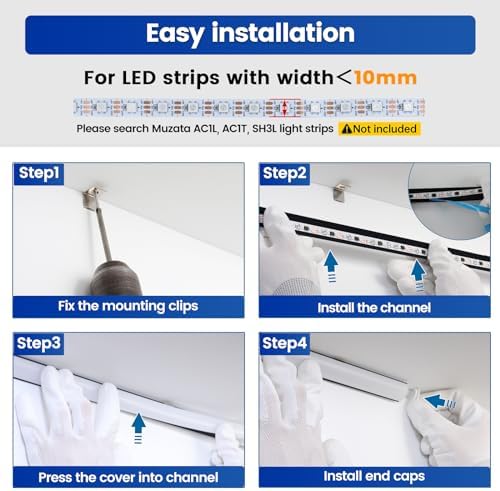 Easy installation

For LED strips with width＜10mm

Please search Muzata AC1L, AC1T, SH3L light strips ⚠Not included

Step1

Fix the mounting clips

Step2

Install the channel

Step3

Press the cover into channel

Step4

Install end caps