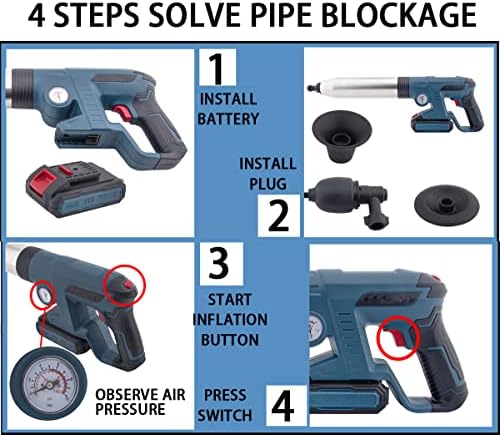 4 STEPS SOLVE PIPE BLOCKAGE

1

INSTALL BATTERY

INSTALL PLUG

2

3

START INFLATION BUTTON

OBSERVE AIR PRESSURE

PRESS SWITCH

4