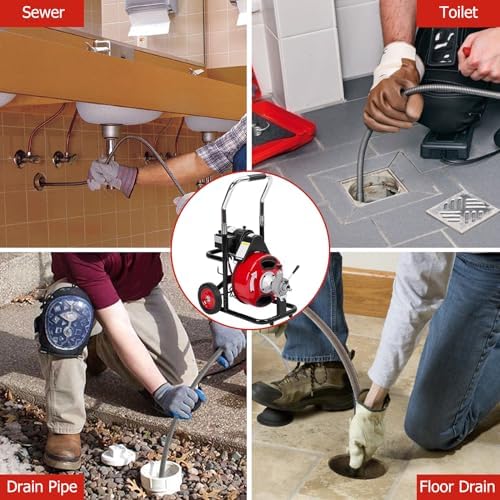 Sewer

Toilet

Drain Pipe

Floor Drain