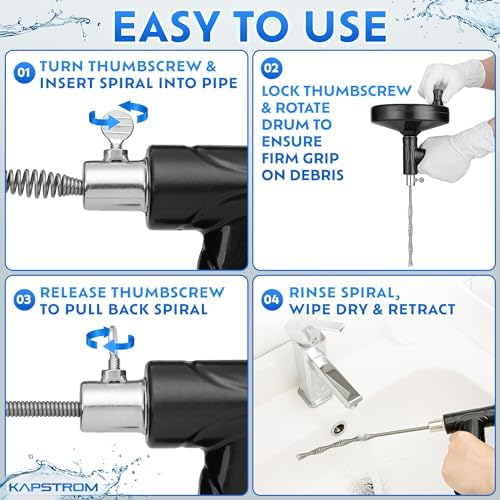 EASY TO USE

01 TURN THUMBSCREW & INSERT SPIRAL INTO PIPE

02 LOCK THUMBSCREW & ROTATE DRUM TO ENSURE FIRM GRIP ON DEBRIS

03 RELEASE THUMBSCREW TO PULL BACK SPIRAL

04 RINSE SPIRAL, WIPE DRY & RETRACT

KAPSTROM