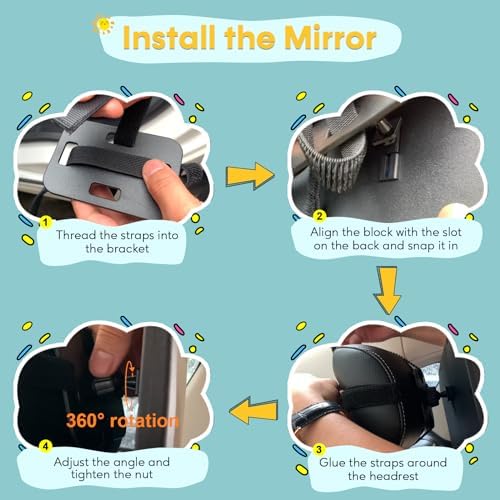 Install the Mirror

1
Thread the straps into the bracket

2
Align the block with the slot on the back and snap it in

3
Glue the straps around the headrest

360° rotation

4
Adjust the angle and tighten the nut