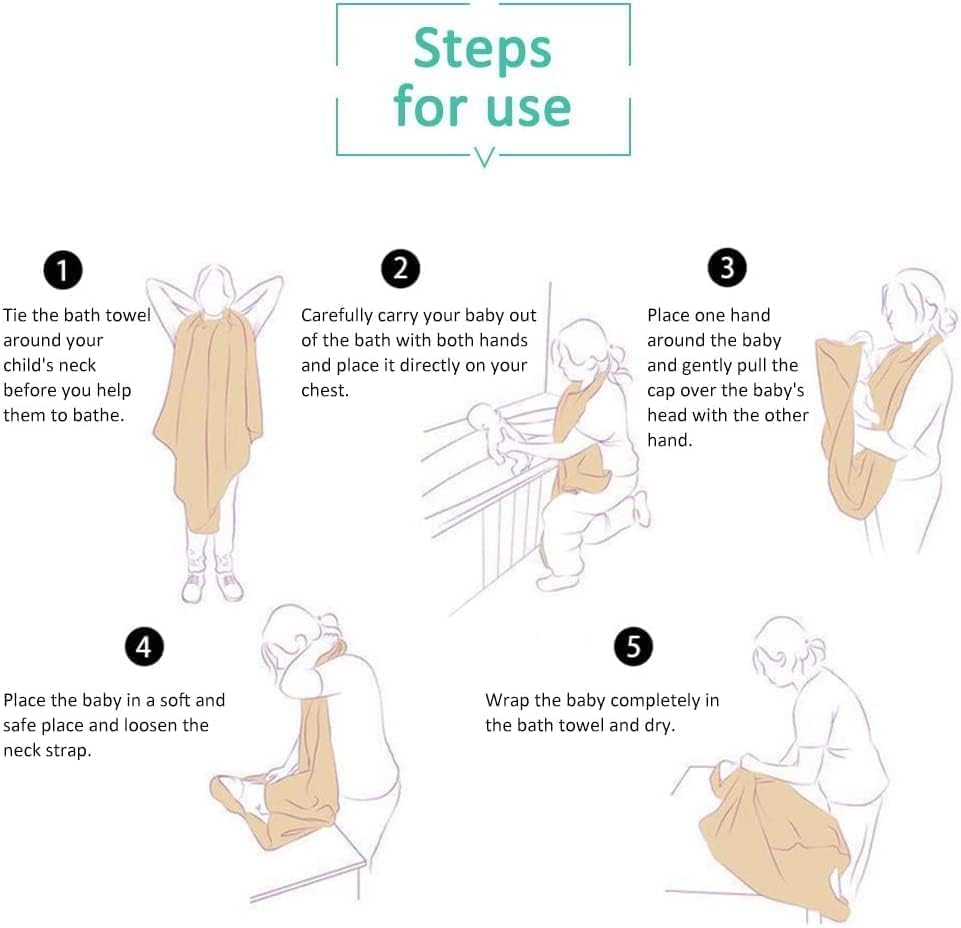 Steps for use

1

Tie the bath towel around your child's neck before you help them to bathe.

2

Carefully carry your baby out of the bath with both hands and place it directly on your chest.

3

Place one hand around the baby and gently pull the cap over the baby's head with the other hand.

4

Place the baby in a soft and safe place and loosen the neck strap.

5

Wrap the baby completely in the bath towel and dry.