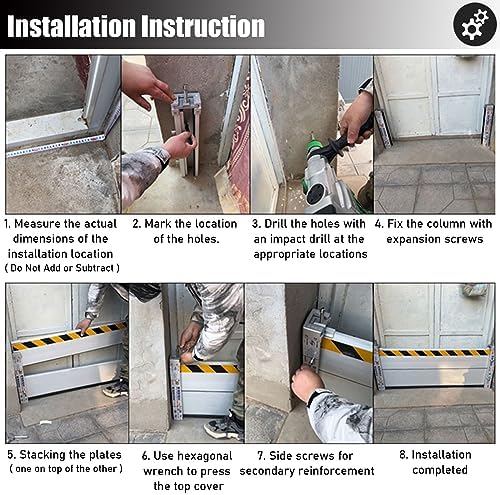 Installation Instruction

1. Measure the actual dimensions of the installation location
( Do Not Add or Subtract )

2. Mark the location of the holes.

3. Drill the holes with an impact drill at the appropriate locations

4. Fix the column with expansion screws

5. Stacking the plates
( one on top of the other )

6. Use hexagonal wrench to press the top cover

7. Side screws for secondary reinforcement

8. Installation completed