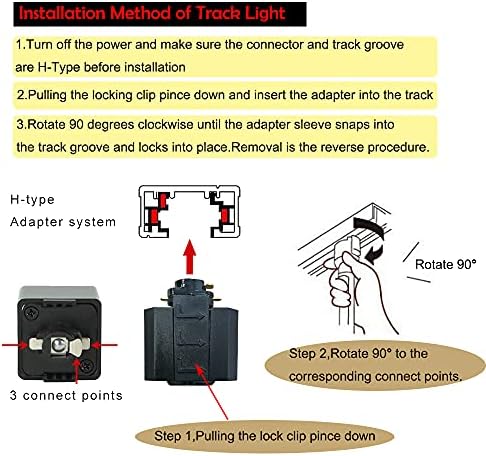 Installation Method of Track Light

1.Turn off the power and make sure the connector and track groove are H-Type before installation

2.Pulling the locking clip pince down and insert the adapter into the track

3.Rotate 90 degrees clockwise until the adapter sleeve snaps into the track groove and locks into place.Removal is the reverse procedure.

H-type
Adapter system

Rotate 90°

3 connect points

Step 2,Rotate 90° to the corresponding connect points.

Step 1,Pulling the lock clip pince down