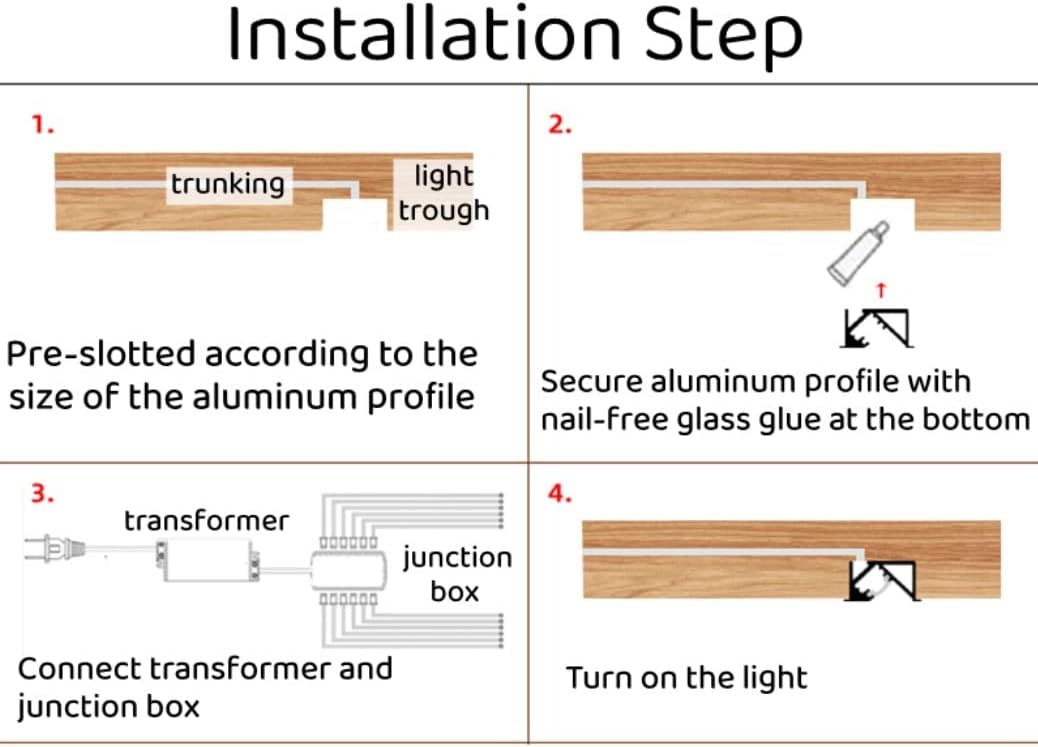 Installation Step

1.

trunking

light trough

Pre-slotted according to the size of the aluminum profile

2.

Secure aluminum profile with nail-free glass glue at the bottom

3.

transformer

junction box

Connect transformer and junction box

4.

Turn on the light