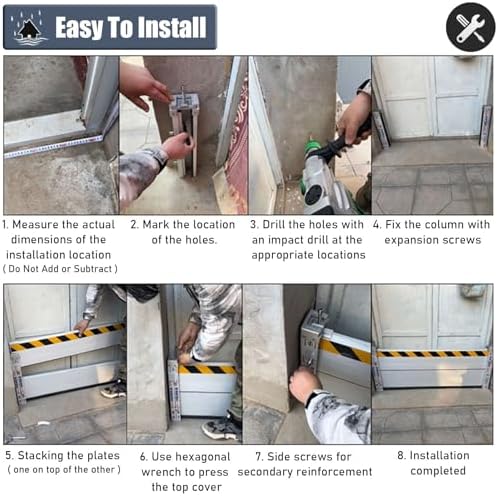 Easy To Install

1. Measure the actual dimensions of the installation location
( Do Not Add or Subtract )

2. Mark the location of the holes.

3. Drill the holes with an impact drill at the appropriate locations

4. Fix the column with expansion screws

5. Stacking the plates
( one on top of the other )

6. Use hexagonal wrench to press the top cover

7. Side screws for secondary reinforcement

8. Installation completed