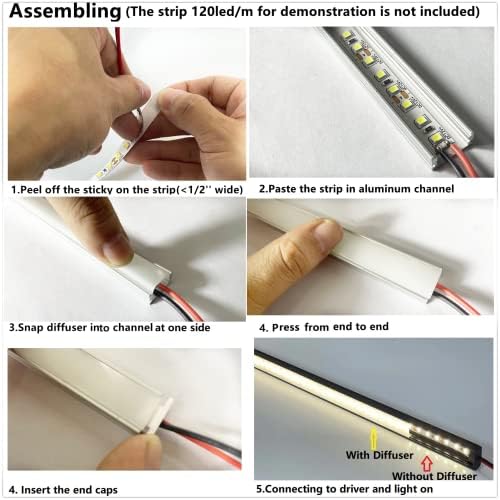 Assembling (The strip 120led/m for demonstration is not included)

1.Peel off the sticky on the strip(<1/2'' wide)

2.Paste the strip in aluminum channel

3.Snap diffuser into channel at one side

4. Press from end to end

4. Insert the end caps

With Diffuser

Without Diffuser

5.Connecting to driver and light on