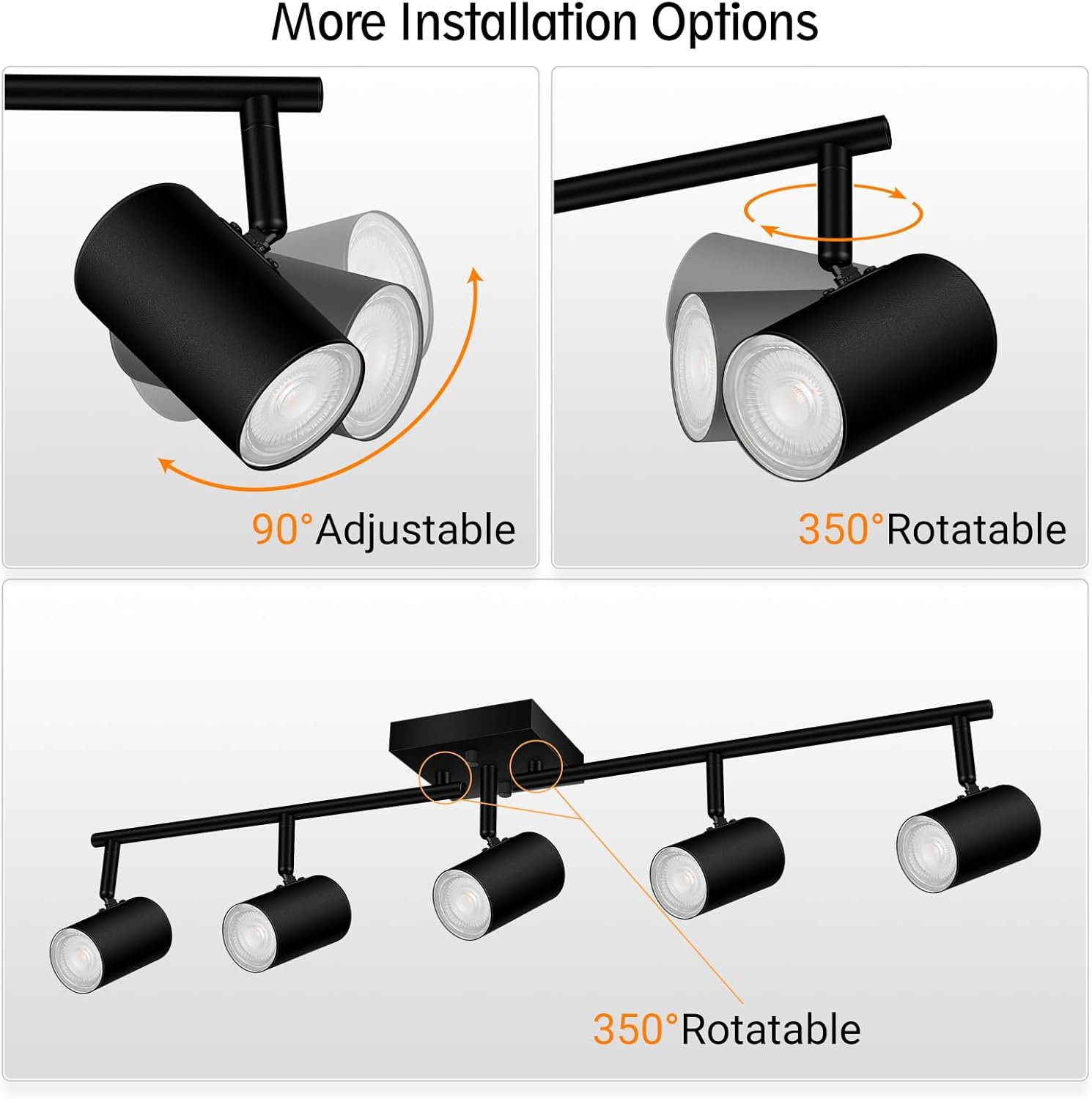 More Installation Options

90°Adjustable

350°Rotatable

350°Rotatable