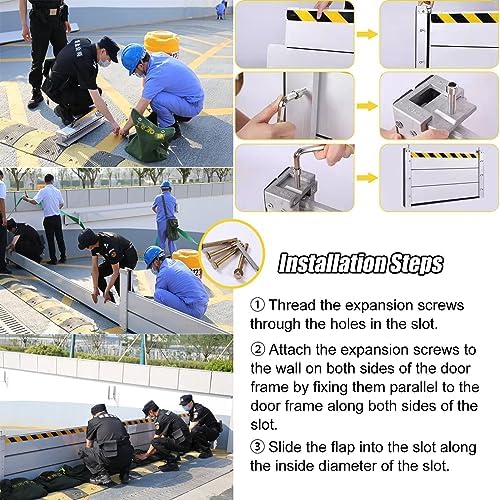 Installation Steps

① Thread the expansion screws through the holes in the slot.

② Attach the expansion screws to the wall on both sides of the door frame by fixing them parallel to the door frame along both sides of the slot.

③ Slide the flap into the slot along the inside diameter of the slot.