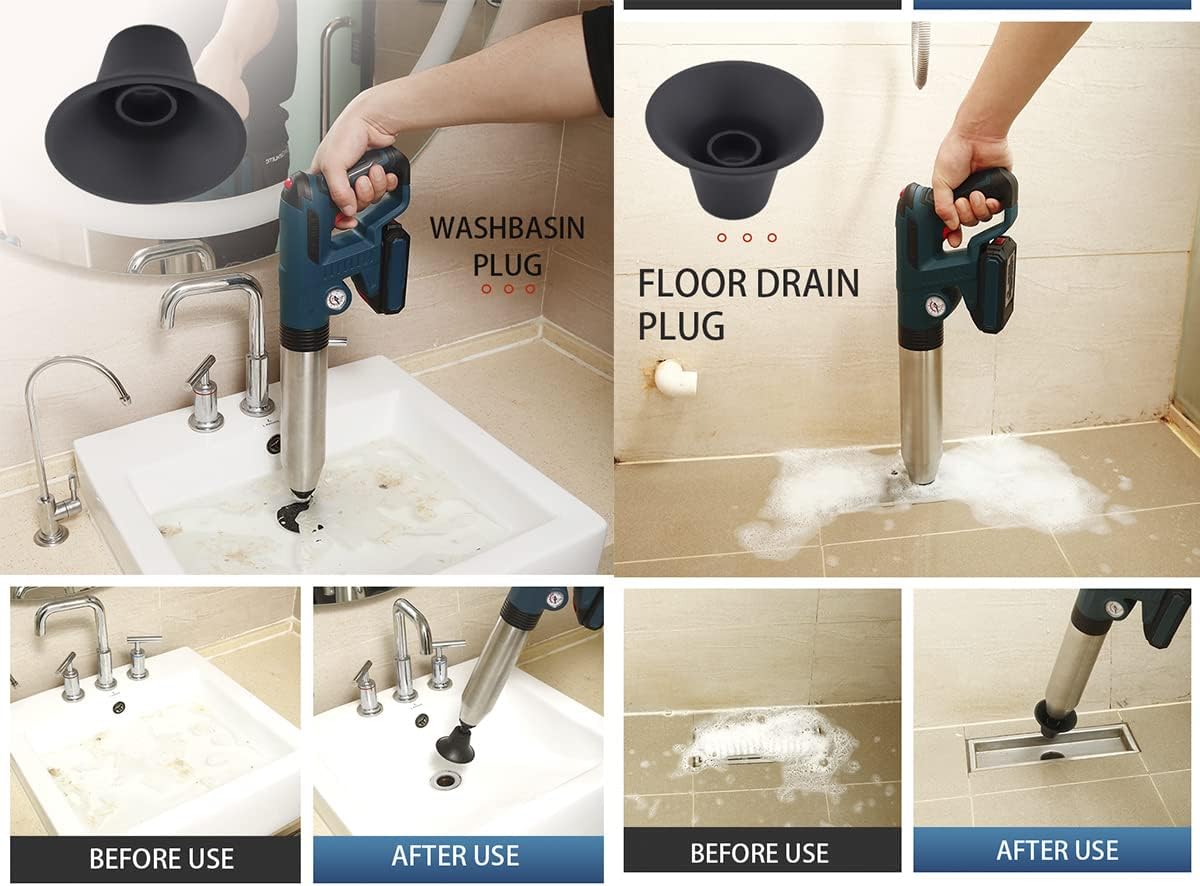 WASHBASIN PLUG

FLOOR DRAIN PLUG

BEFORE USE

AFTER USE

BEFORE USE

AFTER USE