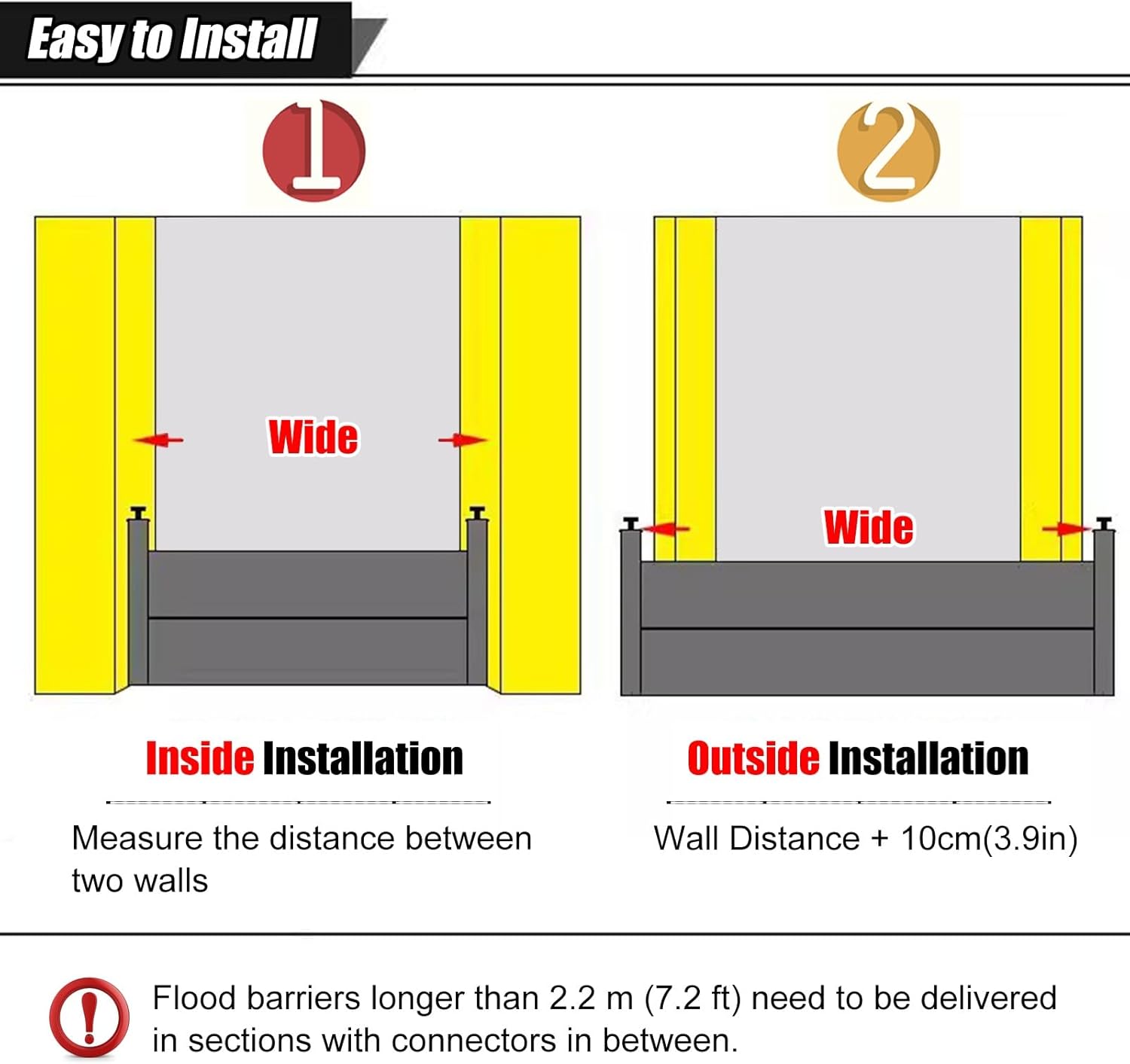 Easy to Install

1

Wide

Inside Installation

Measure the distance between two walls

2

Wide

Outside Installation

Wall Distance + 10cm(3.9in)

!

Flood barriers longer than 2.2 m (7.2 ft) need to be delivered in sections with connectors in between.