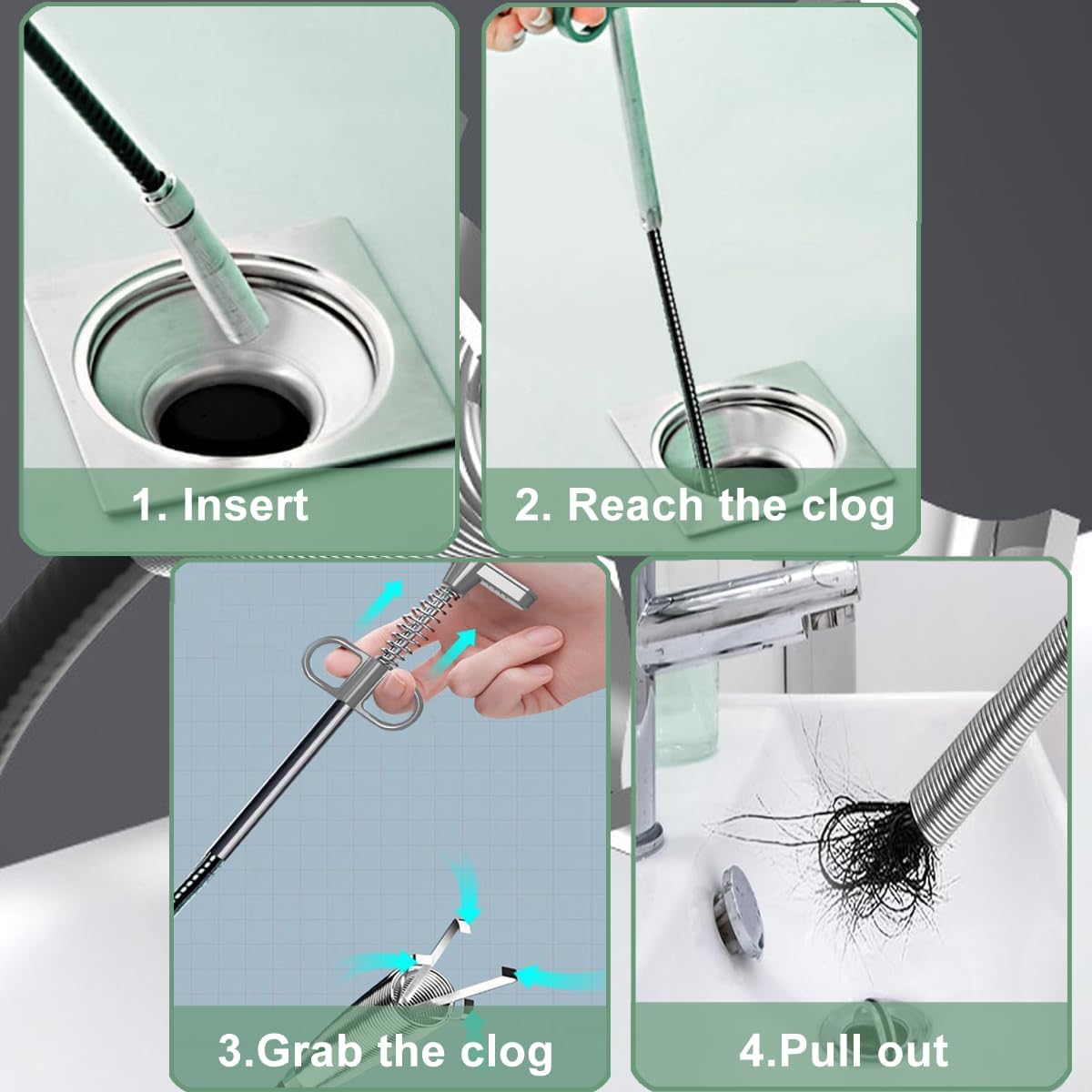 1. Insert

2. Reach the clog

3.Grab the clog

4.Pull out