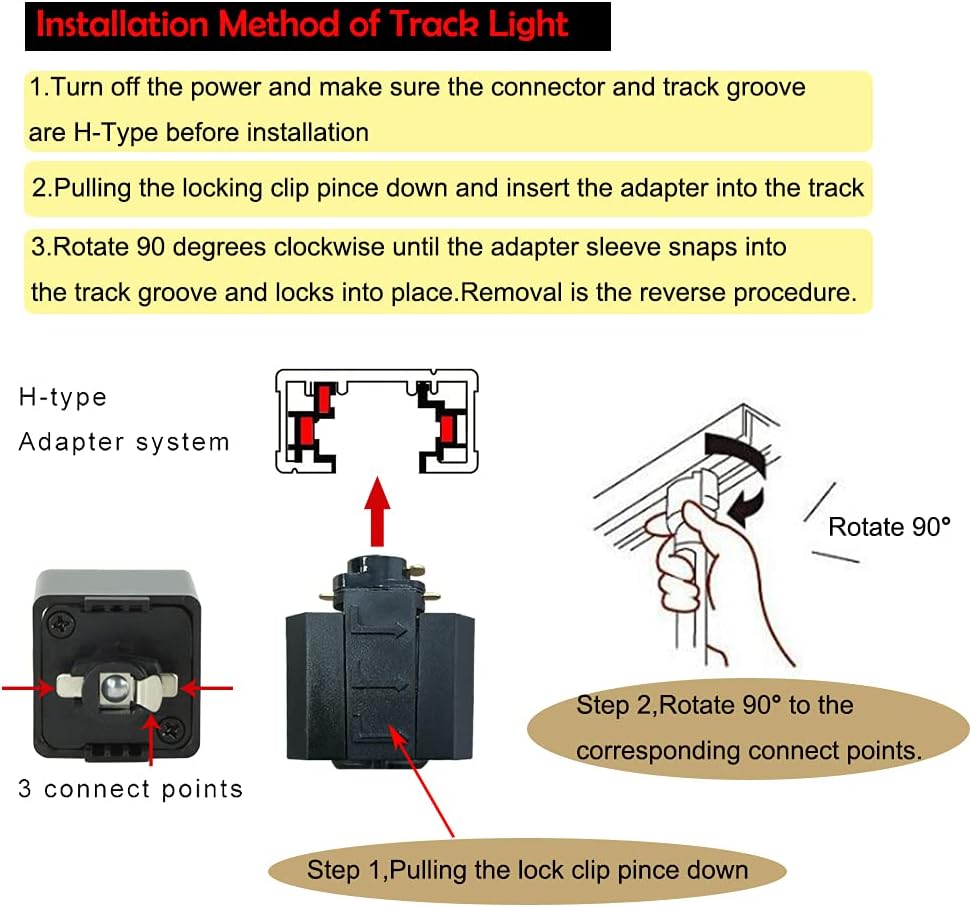 Installation Method of Track Light

1.Turn off the power and make sure the connector and track groove are H-Type before installation

2.Pulling the locking clip pince down and insert the adapter into the track

3.Rotate 90 degrees clockwise until the adapter sleeve snaps into the track groove and locks into place.Removal is the reverse procedure.

H-type
Adapter system

Rotate 90°

3 connect points

Step 2,Rotate 90° to the corresponding connect points.

Step 1,Pulling the lock clip pince down