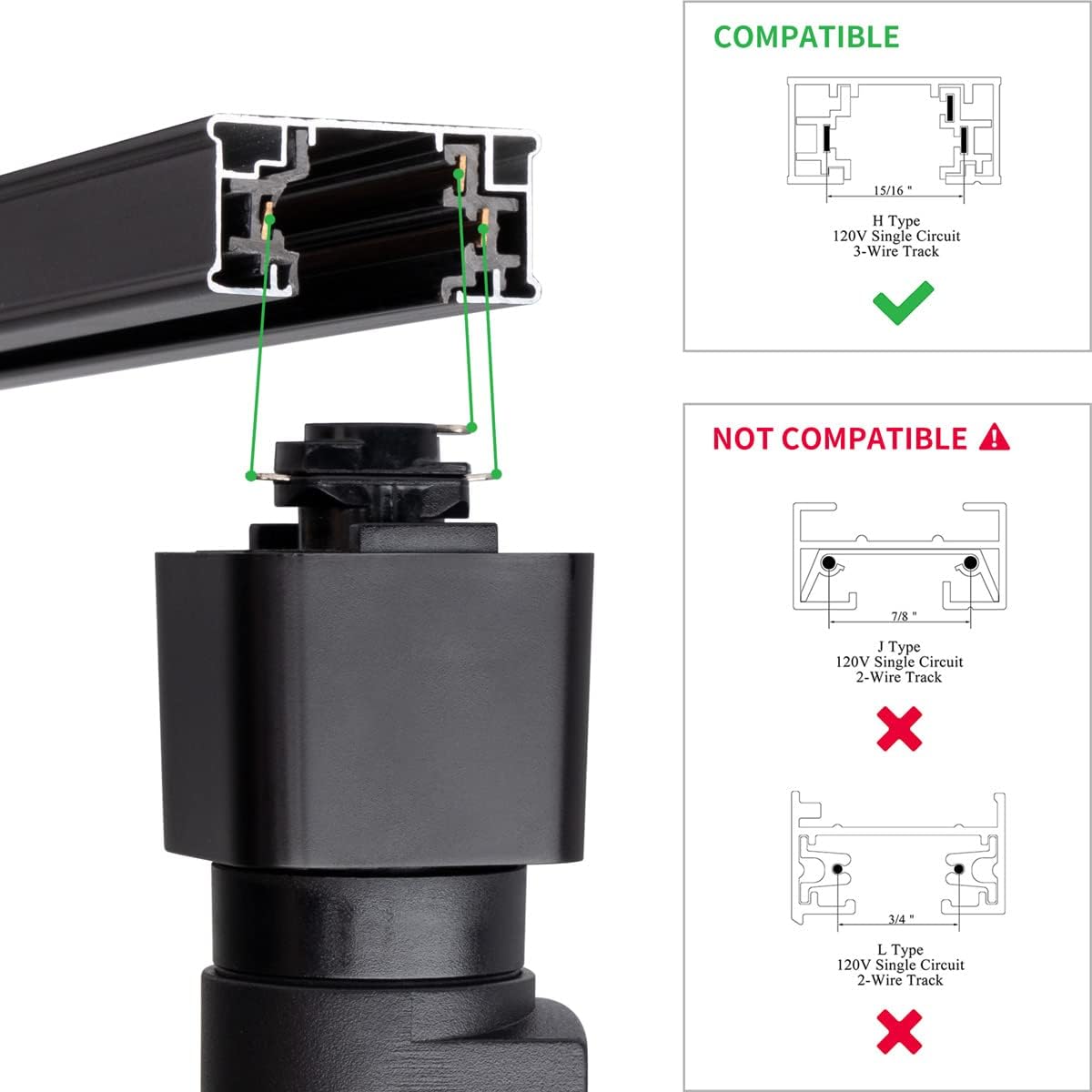 COMPATIBLE

15/16 "

H Type
120V Single Circuit
3-Wire Track

NOT COMPATIBLE

7/8 "

J Type
120V Single Circuit
2-Wire Track

3/4 "

L Type
120V Single Circuit
2-Wire Track