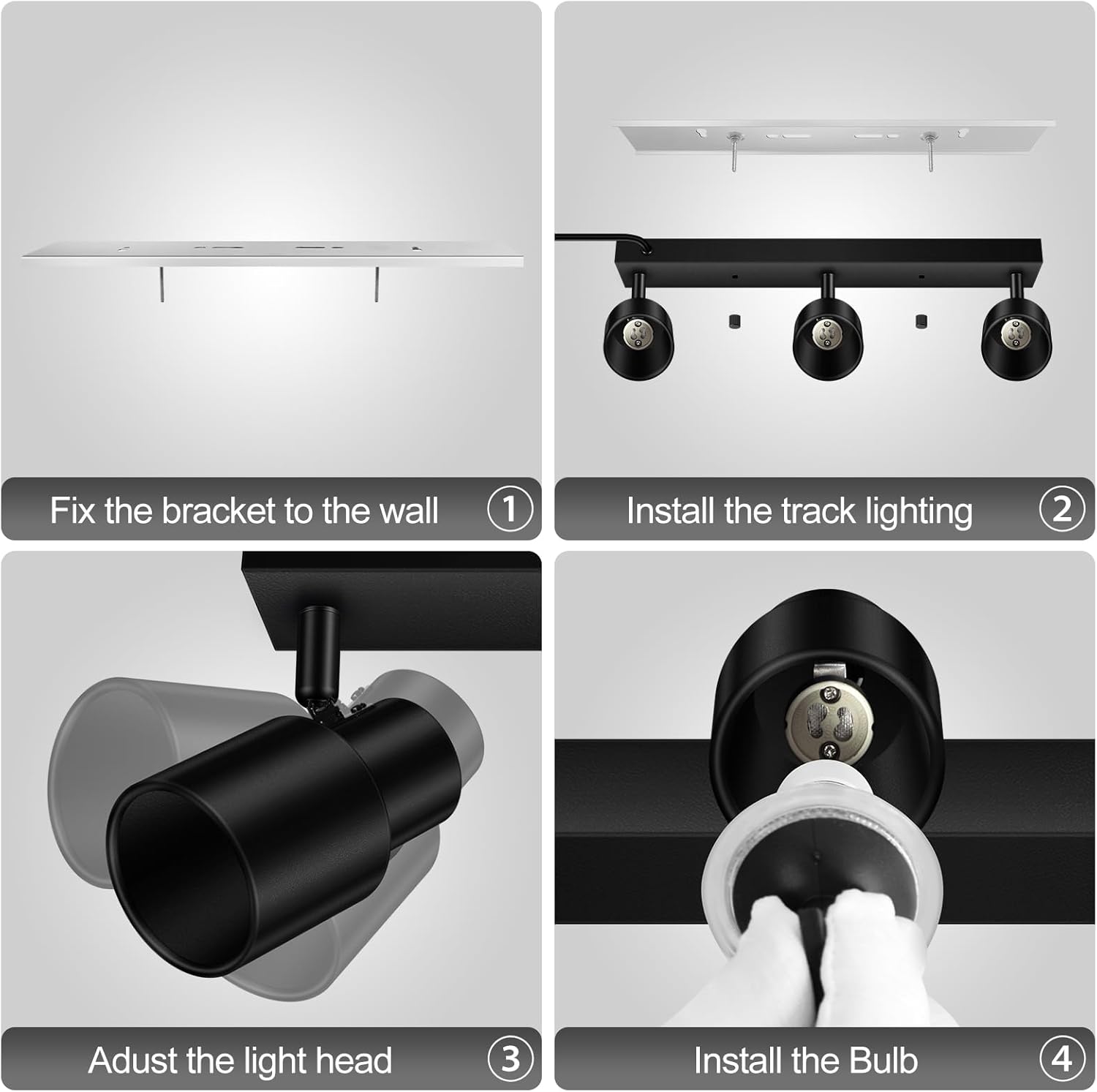 Fix the bracket to the wall ①

Install the track lighting ②

Adust the light head ③

Install the Bulb ④