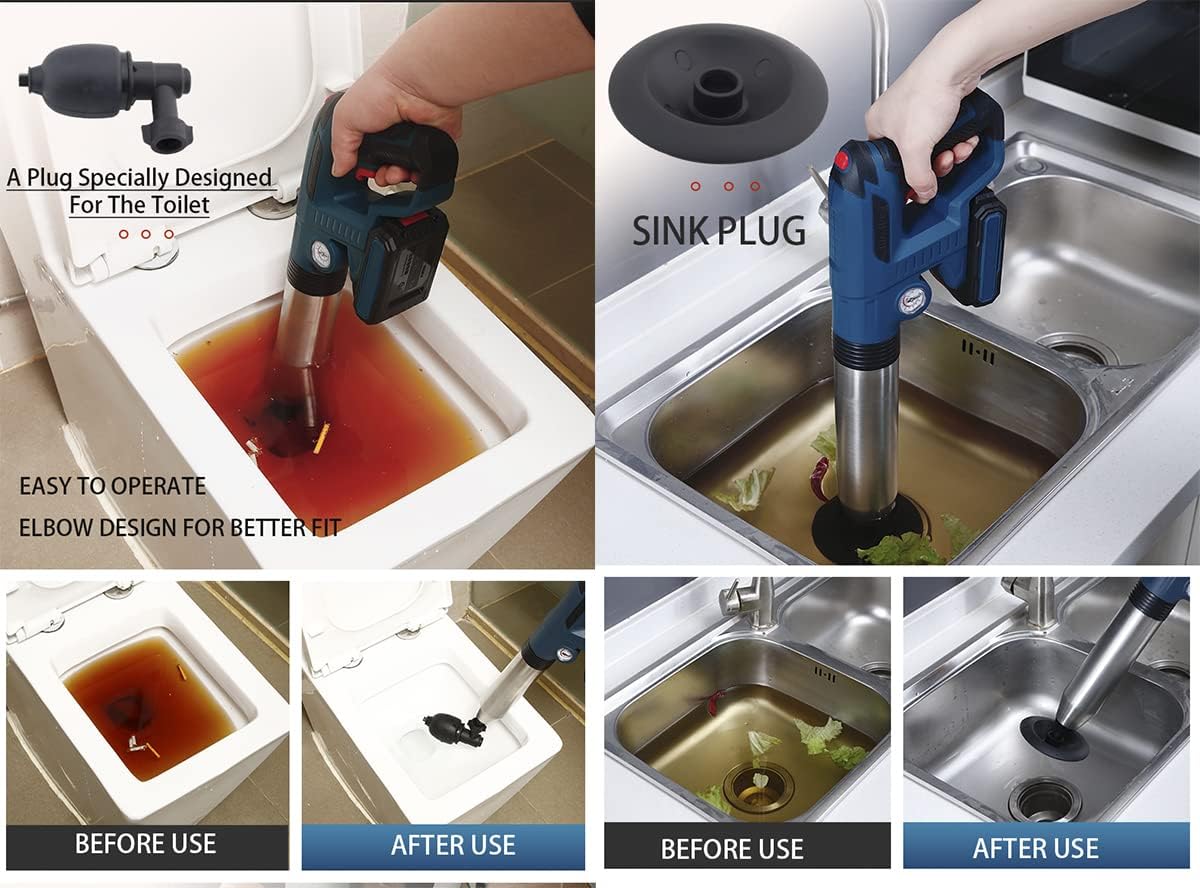 A Plug Specially Designed For The Toilet

EASY TO OPERATE

ELBOW DESIGN FOR BETTER FIT

SINK PLUG

BEFORE USE

AFTER USE

BEFORE USE

AFTER USE