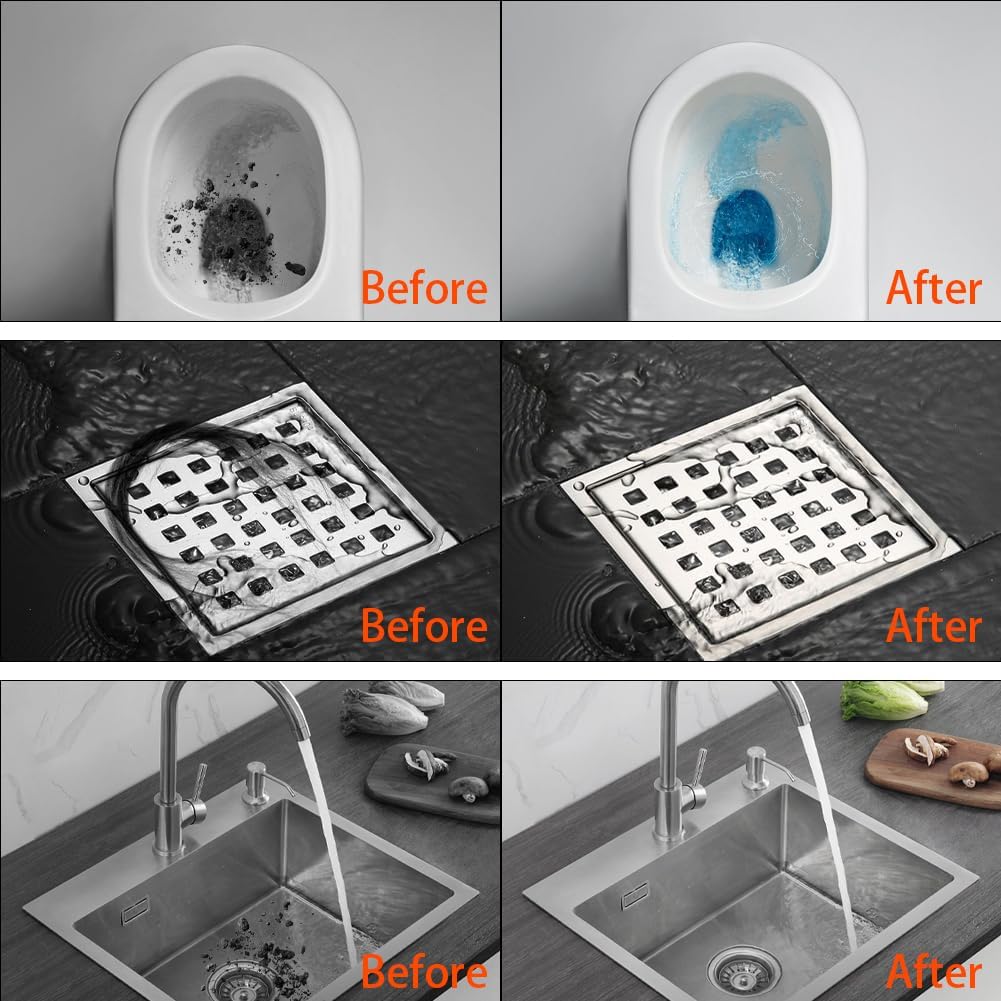 Before

After

Before

After

Before

After