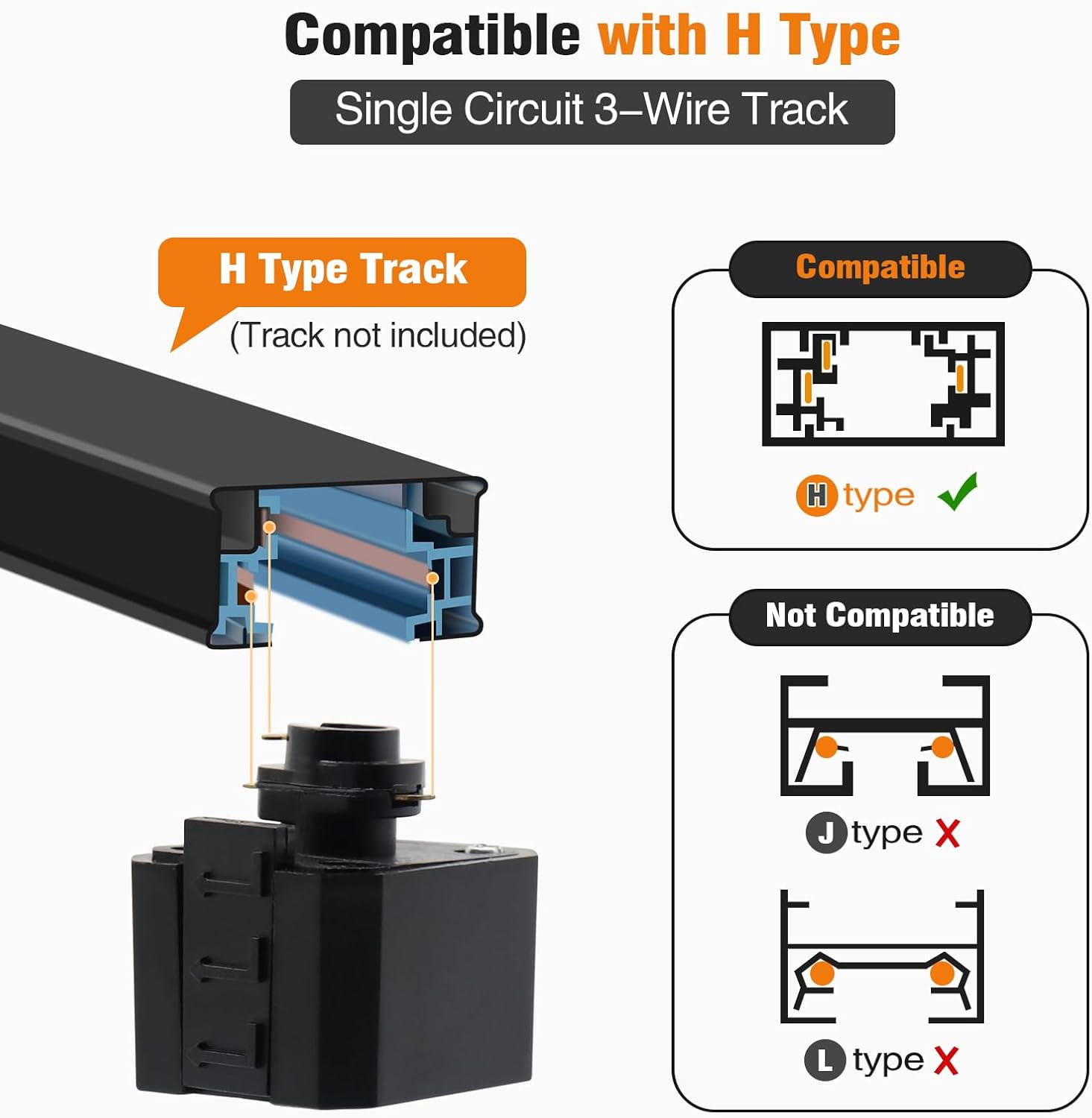 Compatible with H Type

Single Circuit 3–Wire Track

H Type Track
(Track not included)

Compatible

H type ✓

Not Compatible

J type X

L type X