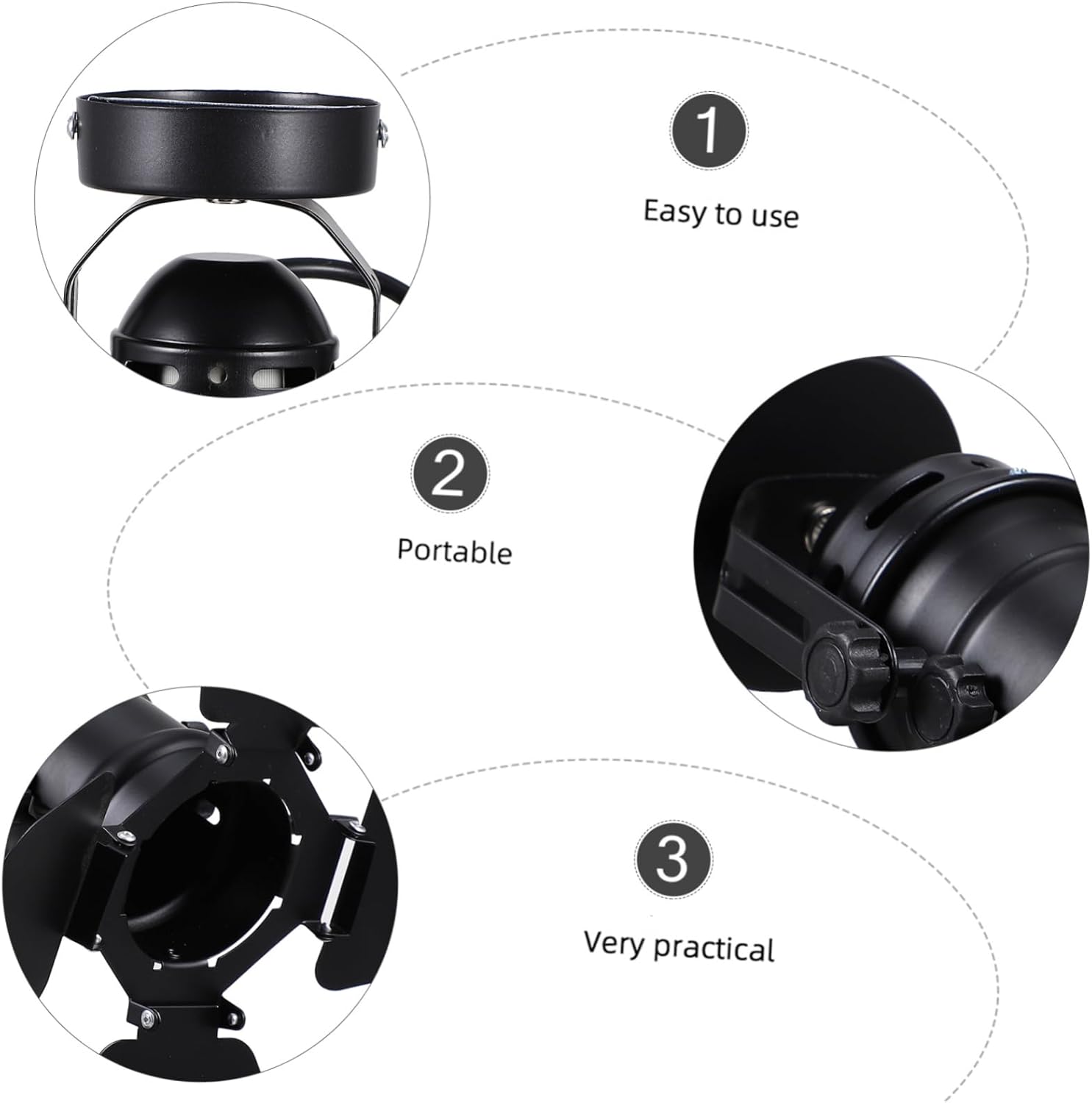 1

Easy to use

2

Portable

3

Very practical