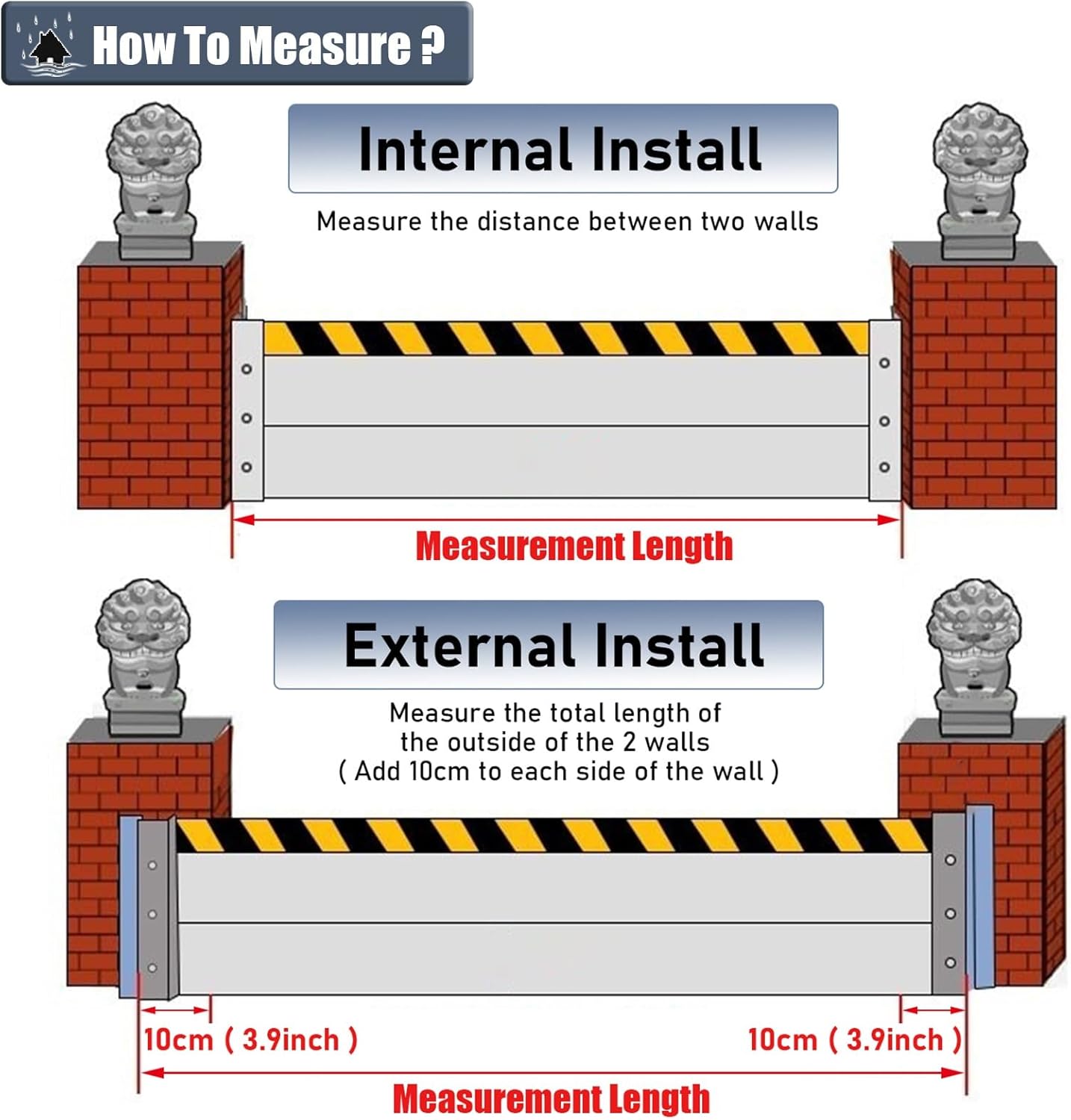 How To Measure ?

Internal Install

Measure the distance between two walls

Measurement Length

External Install

Measure the total length of the outside of the 2 walls ( Add 10cm to each side of the wall )

10cm ( 3.9inch )

10cm ( 3.9inch )

Measurement Length