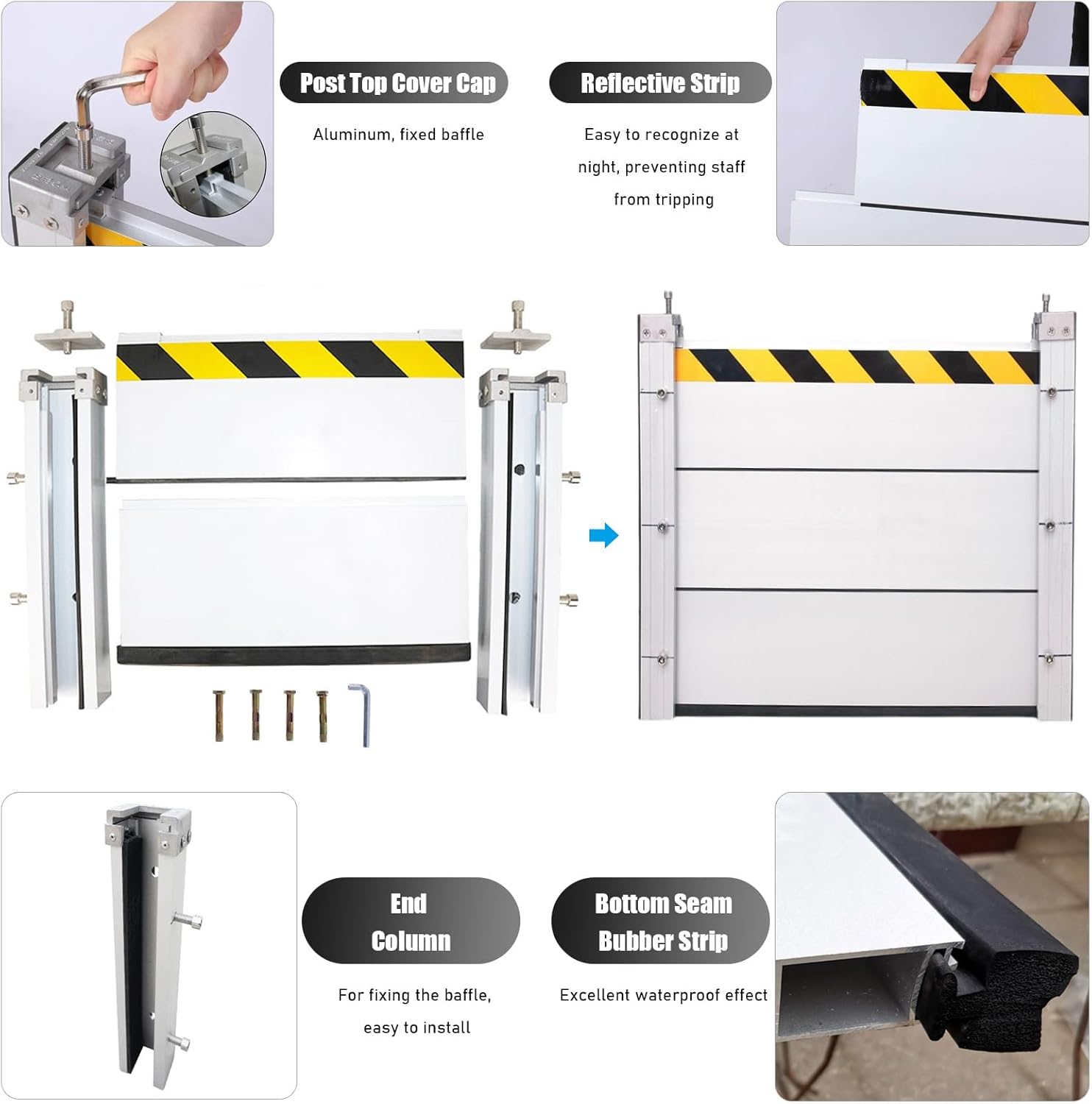 Post Top Cover Cap

Aluminum, fixed baffle

Reflective Strip

Easy to recognize at night, preventing staff from tripping

End Column

For fixing the baffle, easy to install

Bottom Seam Bubber Strip

Excellent waterproof effect