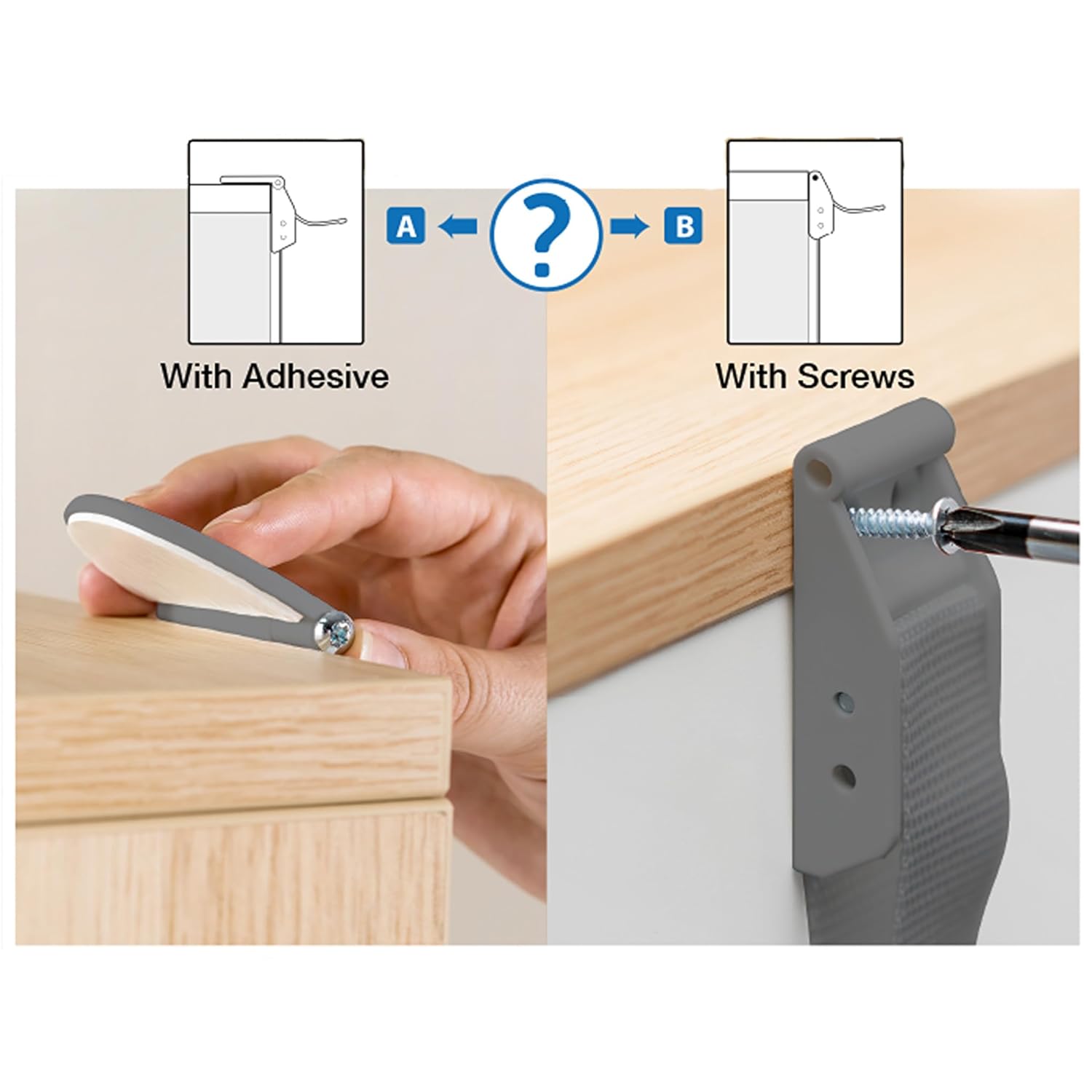 A

?

B

With Adhesive

With Screws