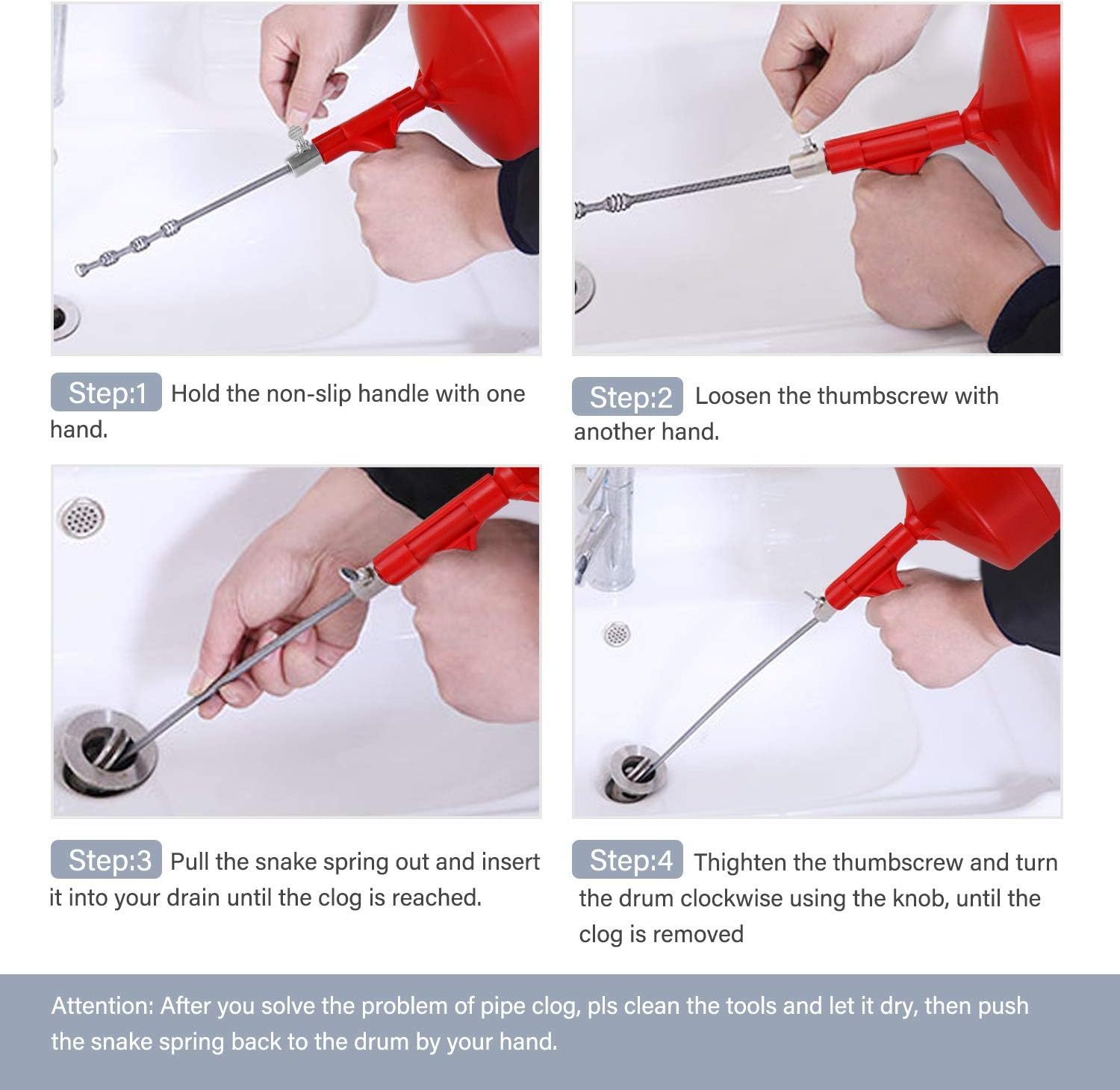 Step:1 Hold the non-slip handle with one hand.

Step:2 Loosen the thumbscrew with another hand.

Step:3 Pull the snake spring out and insert it into your drain until the clog is reached.

Step:4 Thighten the thumbscrew and turn the drum clockwise using the knob, until the clog is removed

Attention: After you solve the problem of pipe clog, pls clean the tools and let it dry, then push the snake spring back to the drum by your hand.