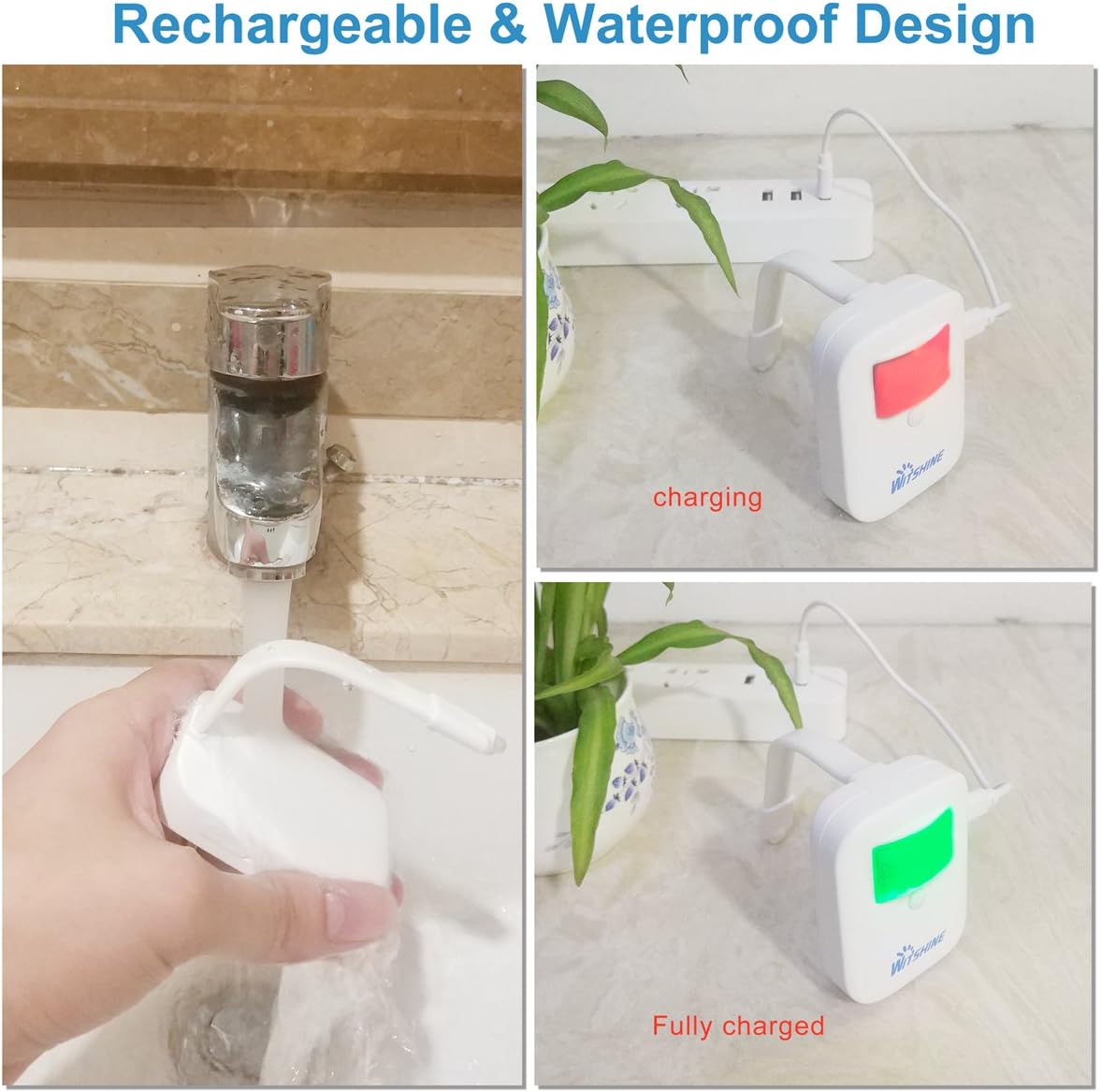 Rechargeable & Waterproof Design

WITSHINE

charging

WITSHINE

Fully charged