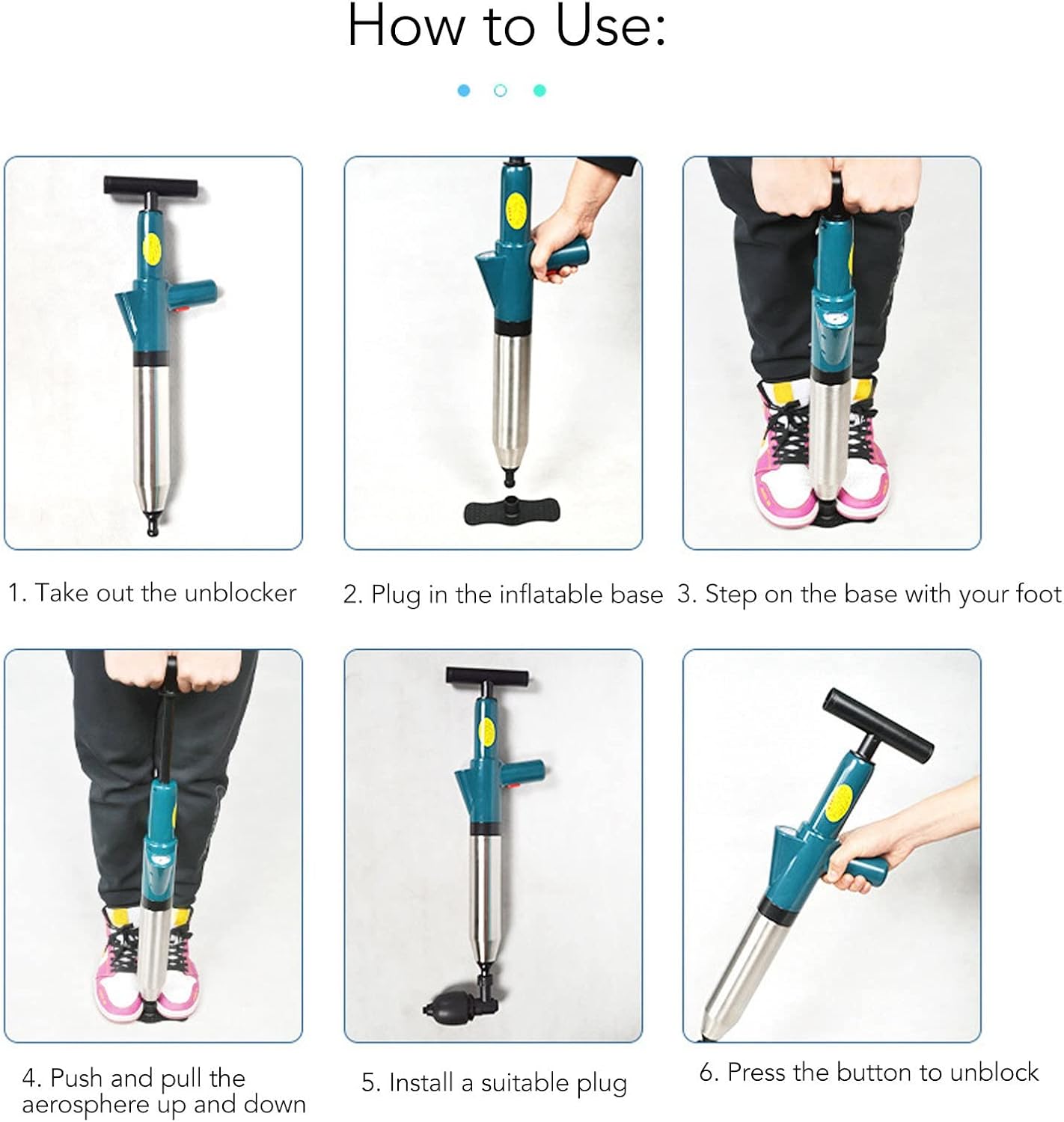 How to Use:

1. Take out the unblocker

2. Plug in the inflatable base

3. Step on the base with your foot

4. Push and pull the aerosphere up and down

5. Install a suitable plug

6. Press the button to unblock