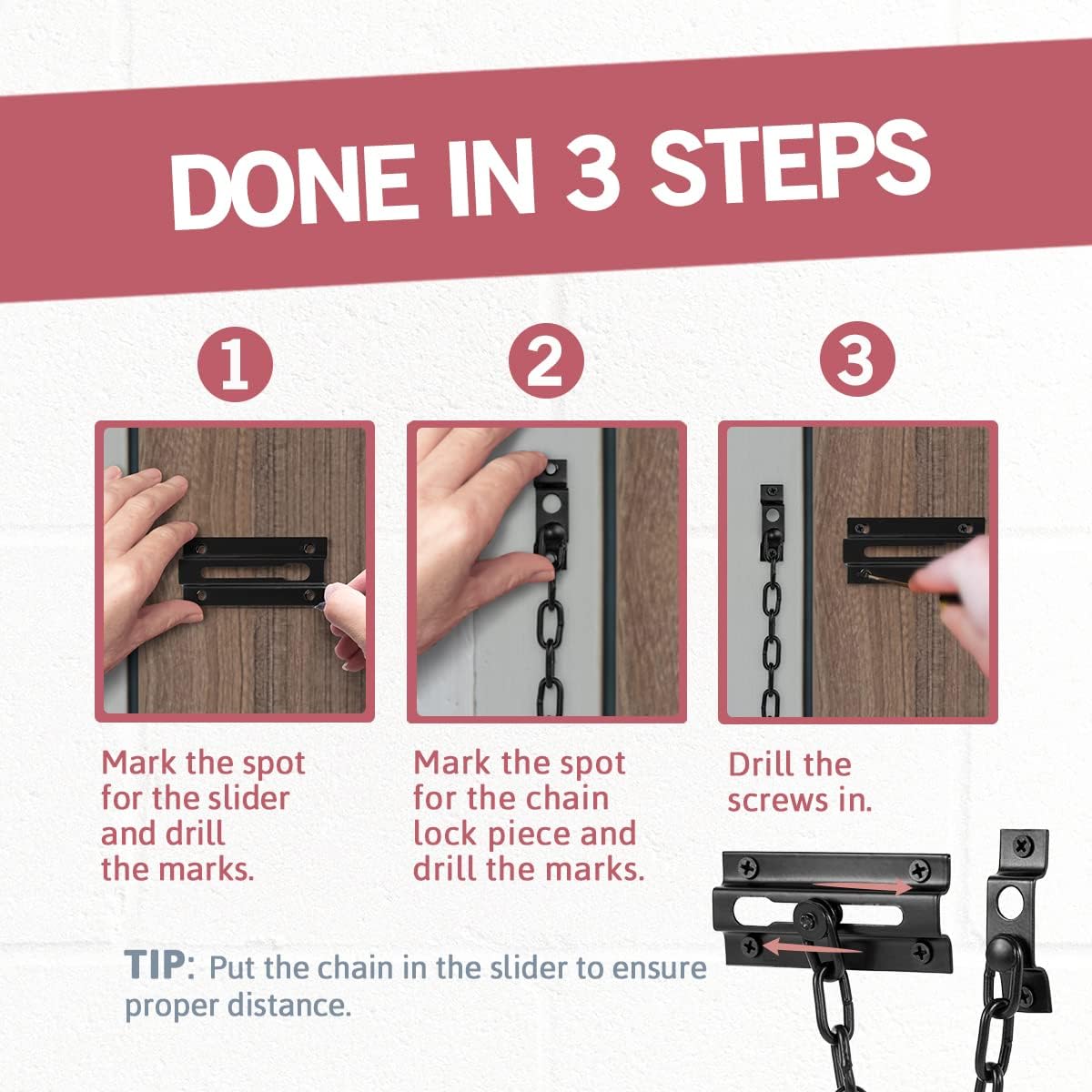 DONE IN 3 STEPS

1

Mark the spot for the slider and drill the marks.

2

Mark the spot for the chain lock piece and drill the marks.

3

Drill the screws in.

TIP: Put the chain in the slider to ensure proper distance.