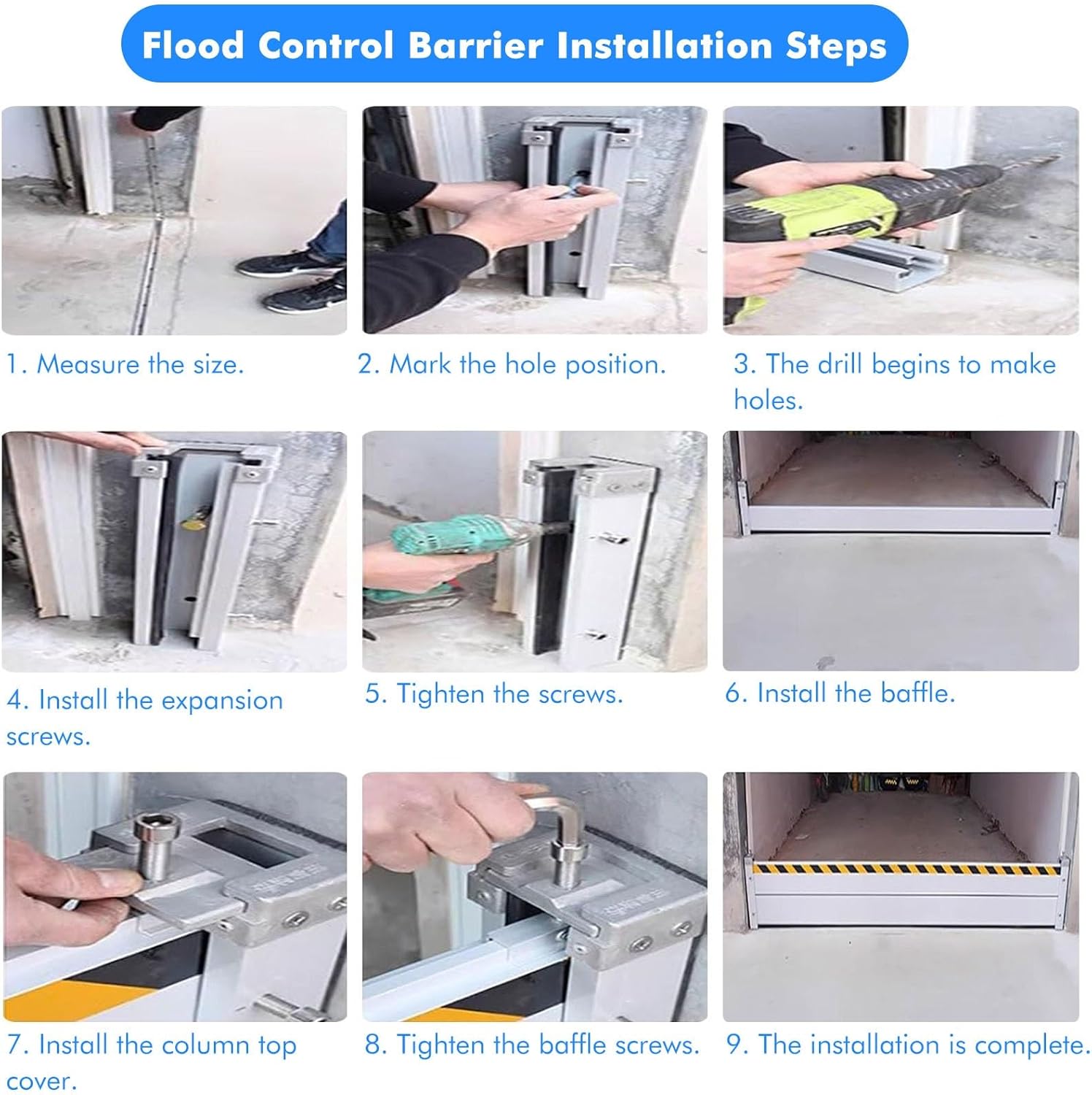 Flood Control Barrier Installation Steps

1. Measure the size.

2. Mark the hole position.

3. The drill begins to make holes.

4. Install the expansion screws.

5. Tighten the screws.

6. Install the baffle.

7. Install the column top cover.

8. Tighten the baffle screws.

9. The installation is complete.