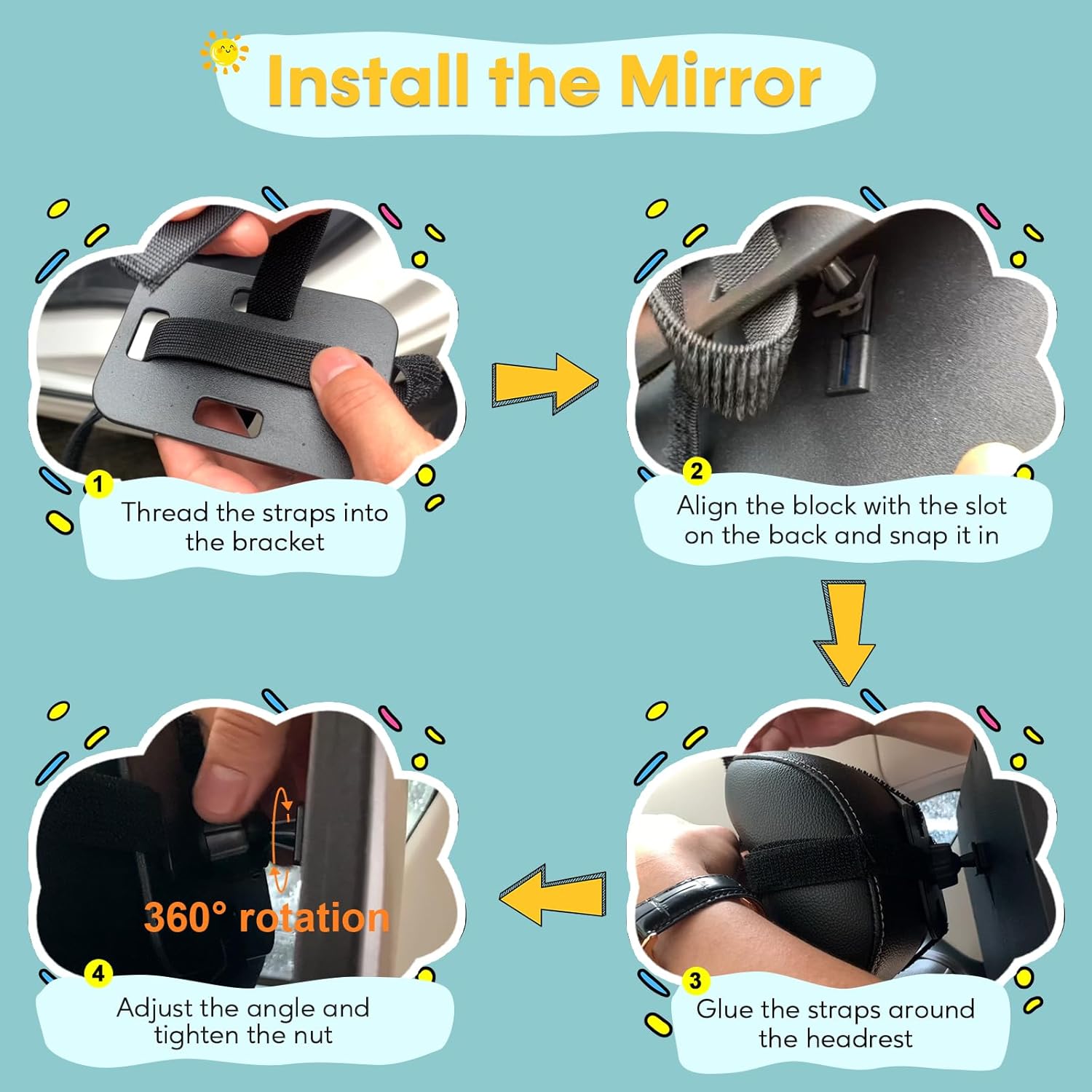 Install the Mirror

1
Thread the straps into the bracket

2
Align the block with the slot on the back and snap it in

3
Glue the straps around the headrest

360° rotation

4
Adjust the angle and tighten the nut