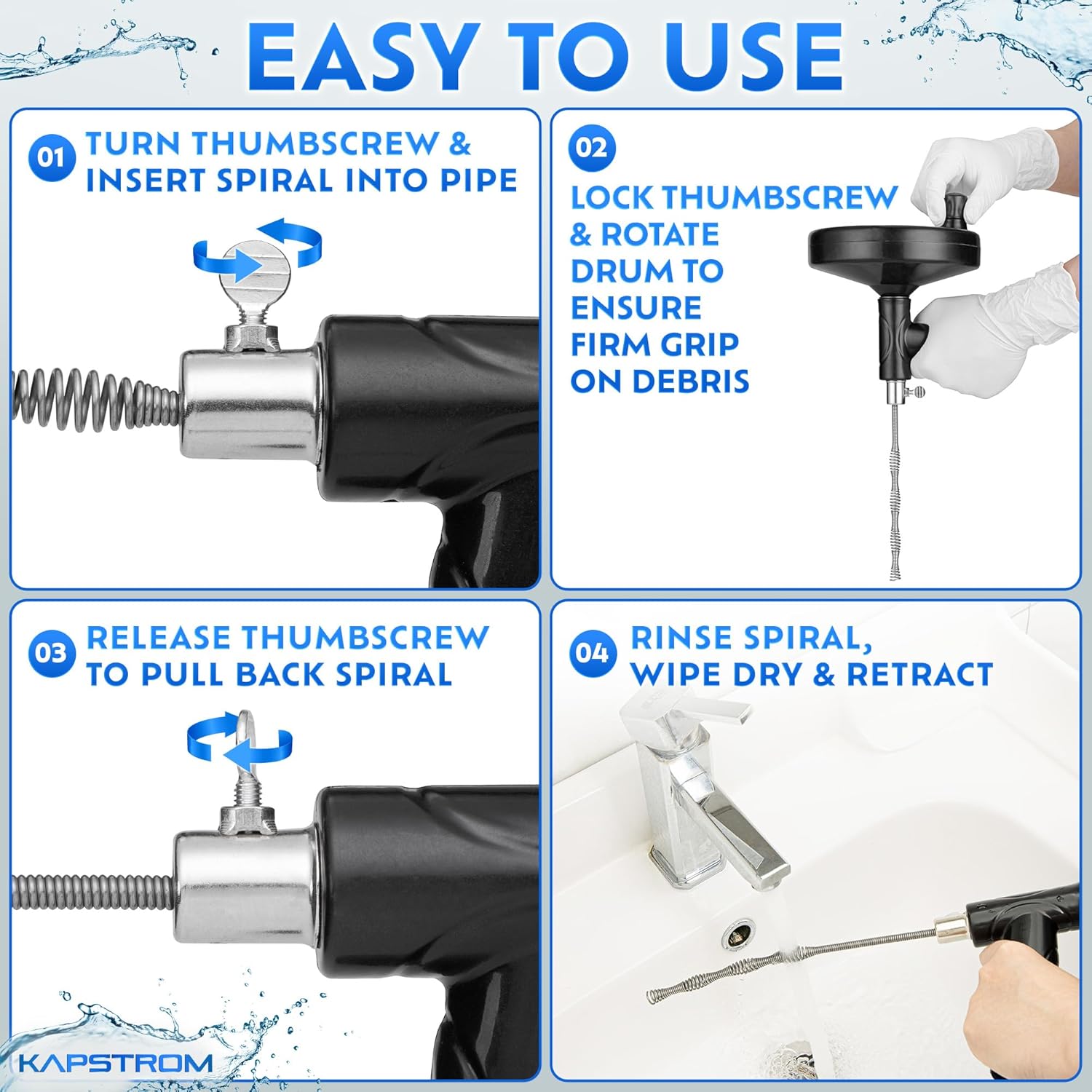 EASY TO USE

01 TURN THUMBSCREW & INSERT SPIRAL INTO PIPE

02 LOCK THUMBSCREW & ROTATE DRUM TO ENSURE FIRM GRIP ON DEBRIS

03 RELEASE THUMBSCREW TO PULL BACK SPIRAL

04 RINSE SPIRAL, WIPE DRY & RETRACT

KAPSTROM