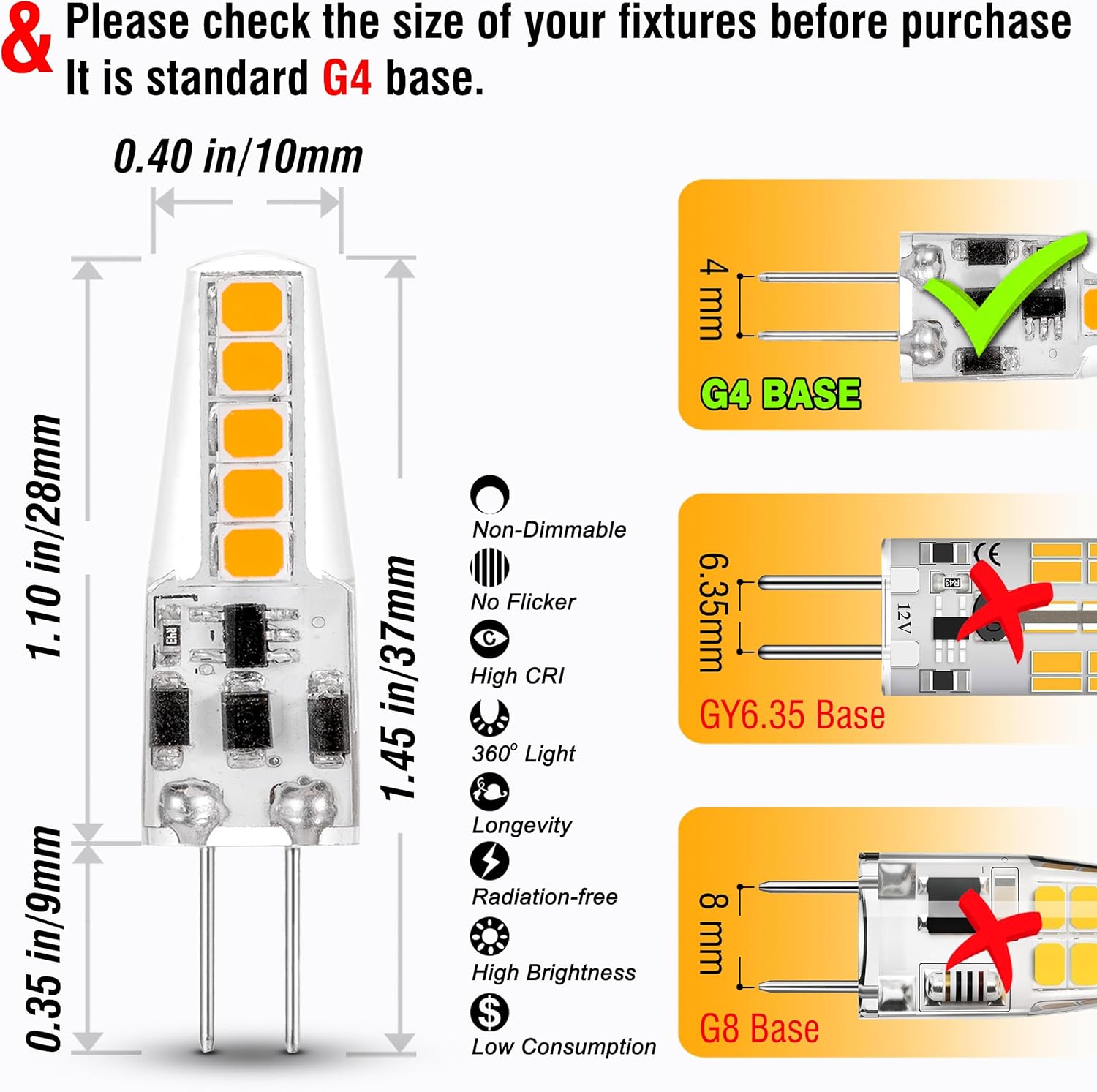 & Please check the size of your fixtures before purchase
It is standard G4 base.

0.40 in/10mm

1.10 in/28mm

0.35 in/9mm

1.45 in/37mm

Non-Dimmable

No Flicker

High CRI

360° Light

Longevity

Radiation-free

High Brightness

Low Consumption

4 mm

G4 BASE

6.35mm

12V

GY6.35 Base

8 mm

G8 Base