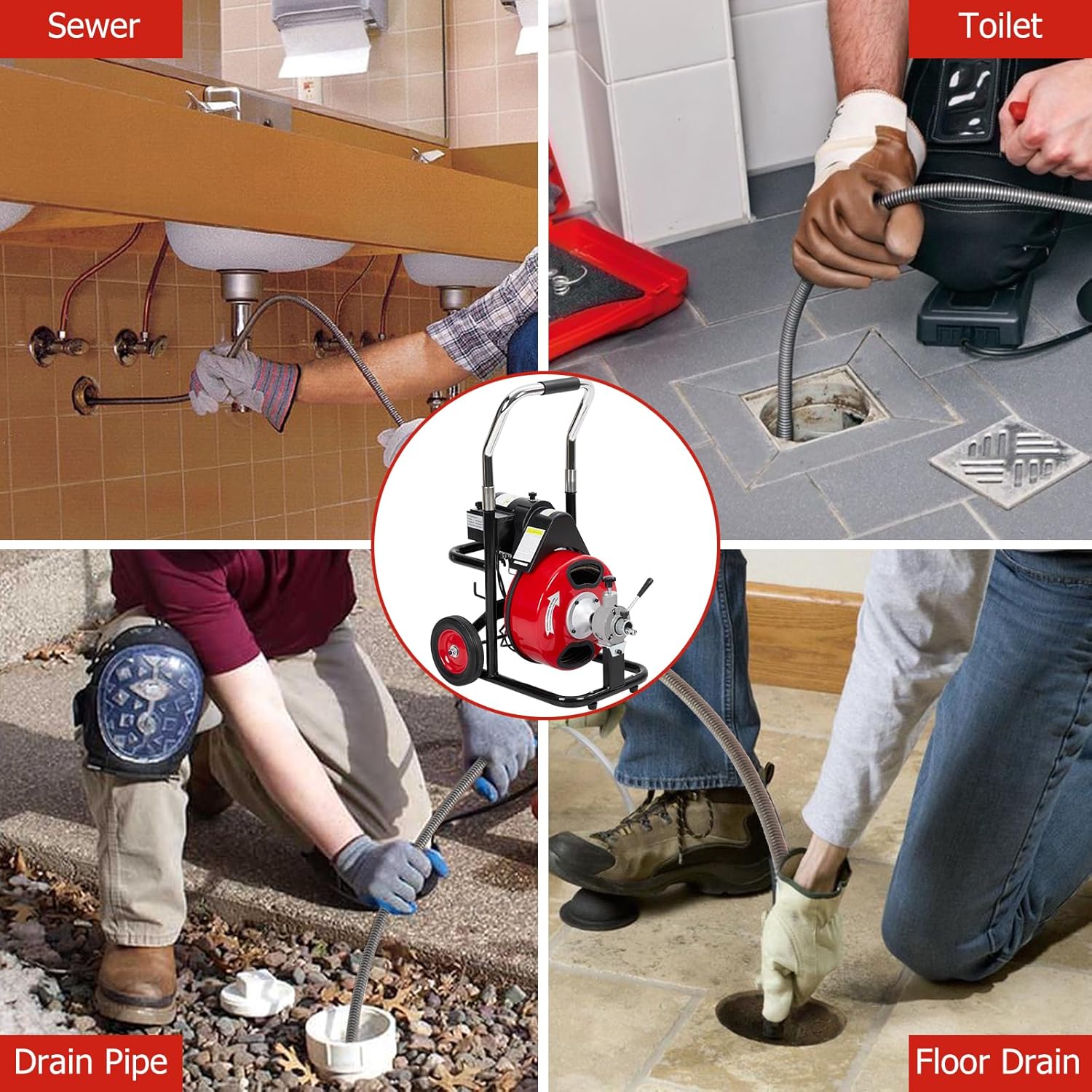 Sewer

Toilet

Drain Pipe

Floor Drain